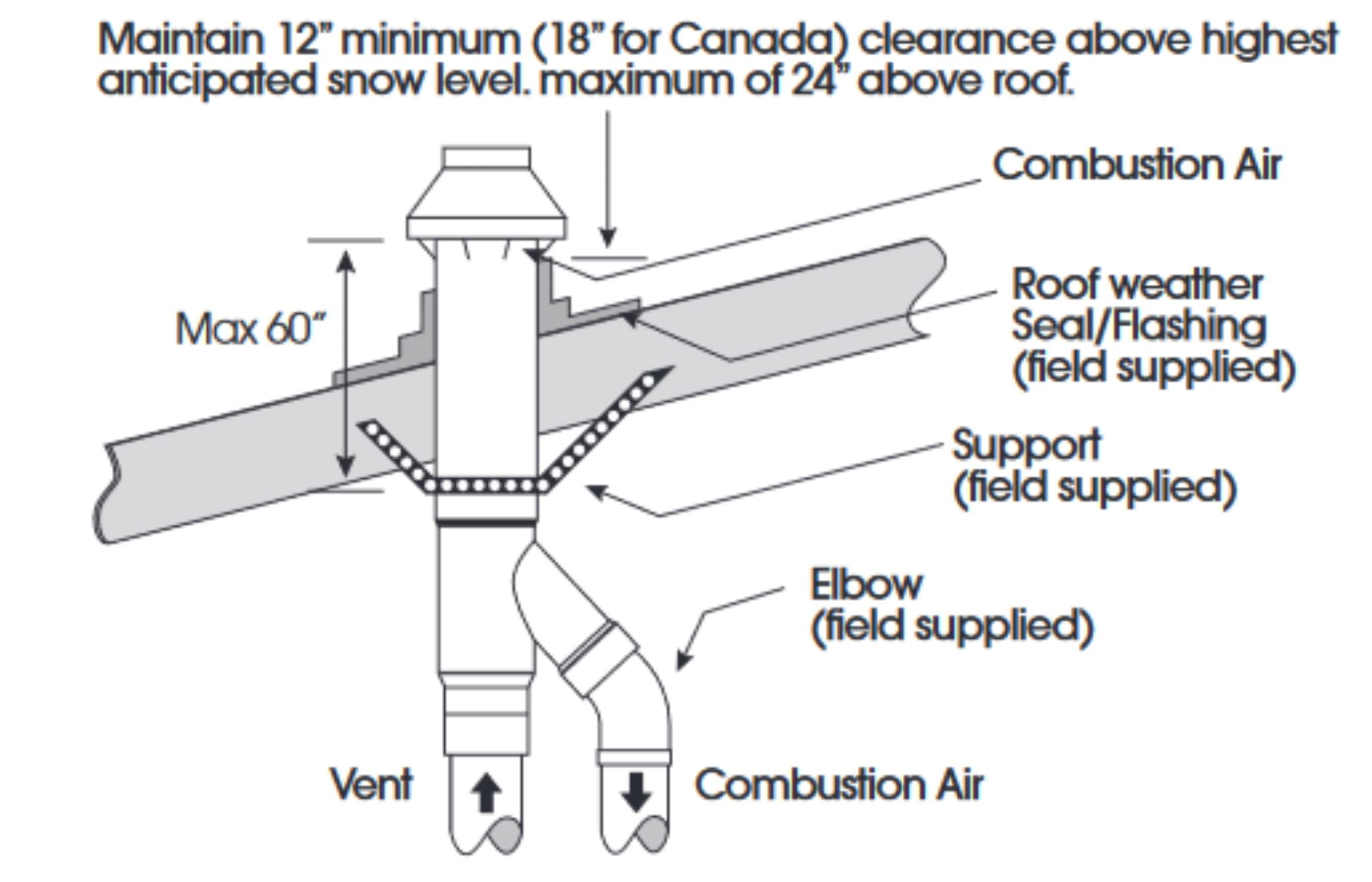 Maintain 12" minimum (18" for Canada) clearance above highest anticipated snow level. maximum of 24" above roof.

Combustion Air

Max 60"

Roof weather Seal/Flashing (field supplied)

Support (field supplied)

Elbow (field supplied)

Vent

Combustion Air