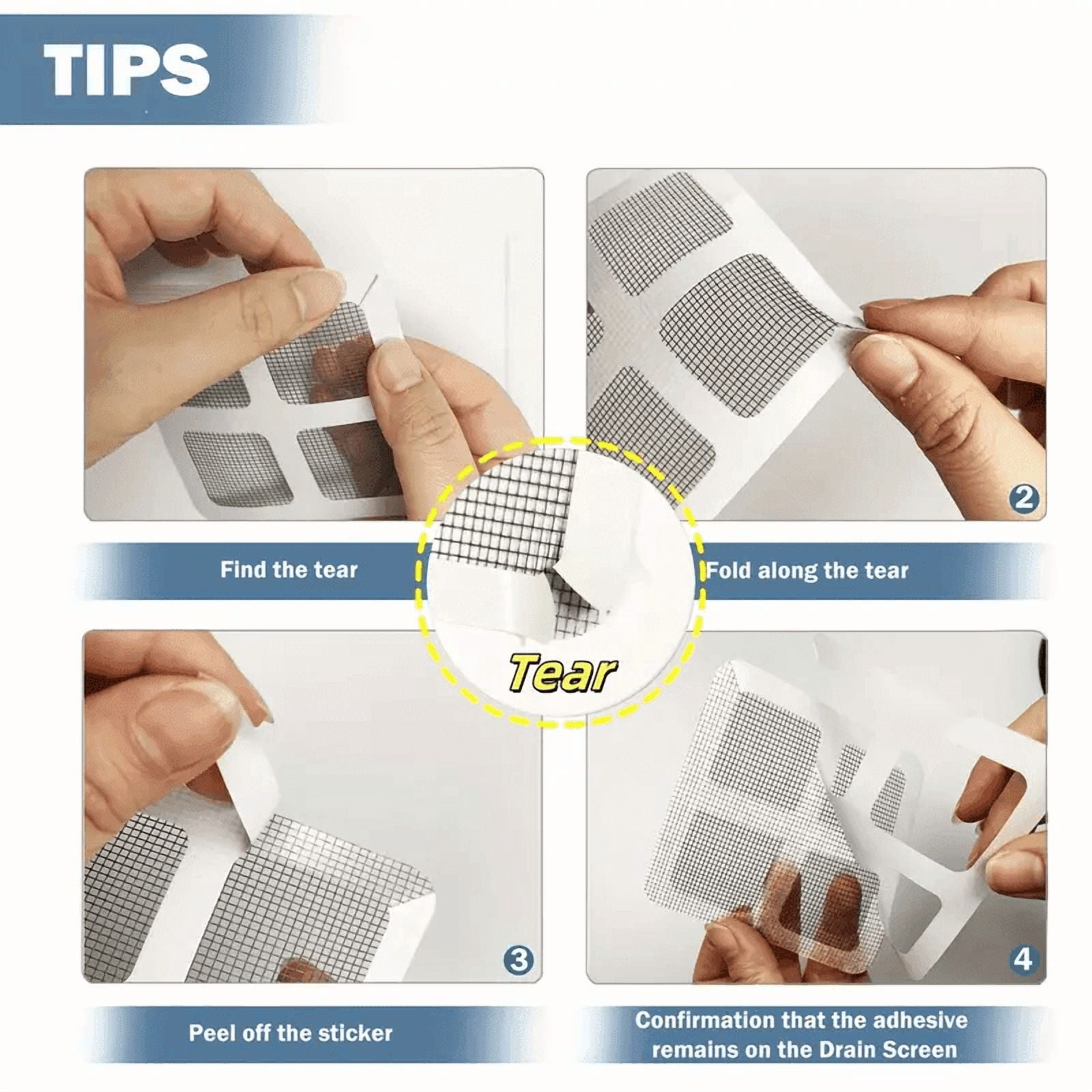 TIPS

Find the tear

2

Fold along the tear

Tear

3

Peel off the sticker

4

Confirmation that the adhesive remains on the Drain Screen