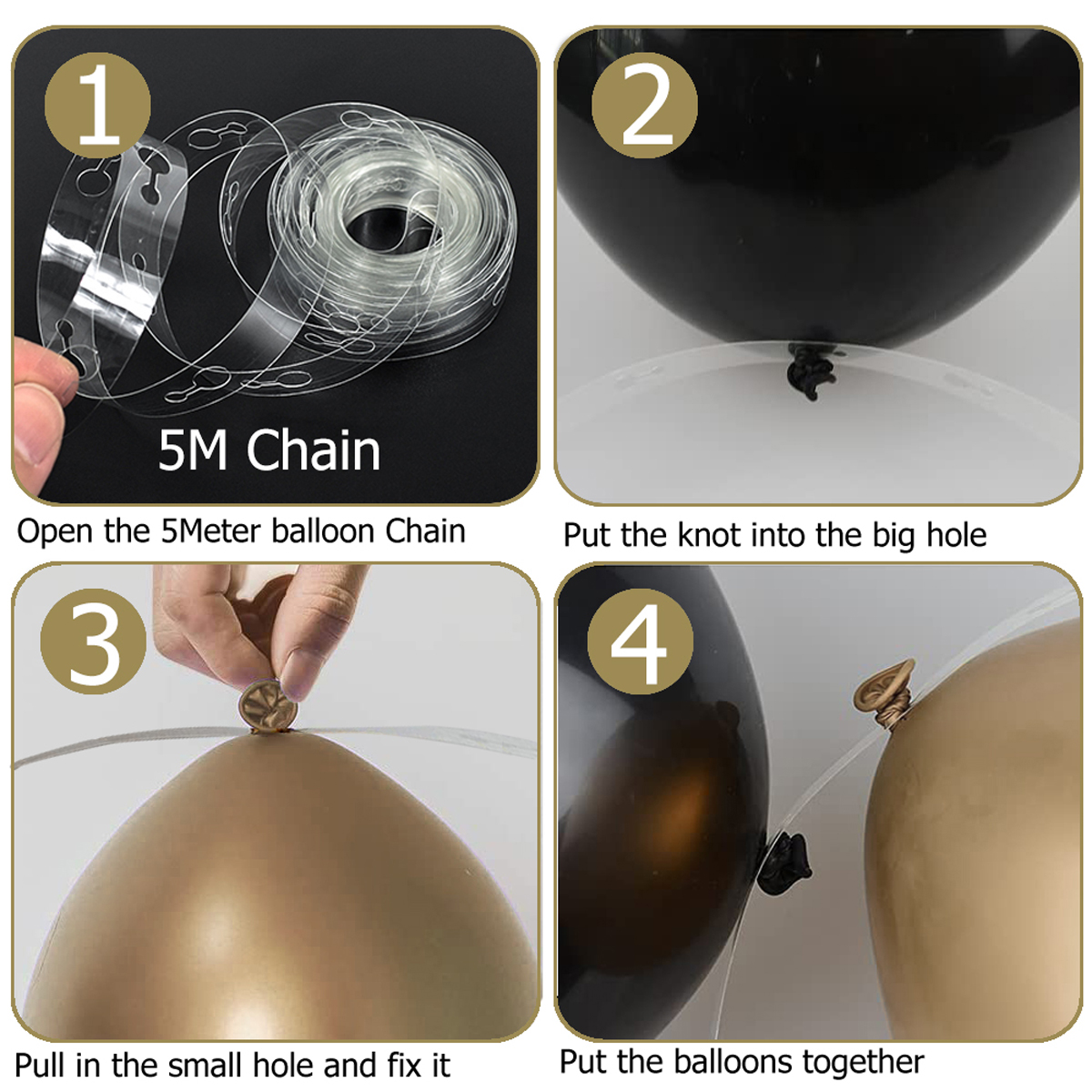 1

5M Chain

Open the 5Meter balloon Chain

2

Put the knot into the big hole

3

Pull in the small hole and fix it

4

Put the balloons together