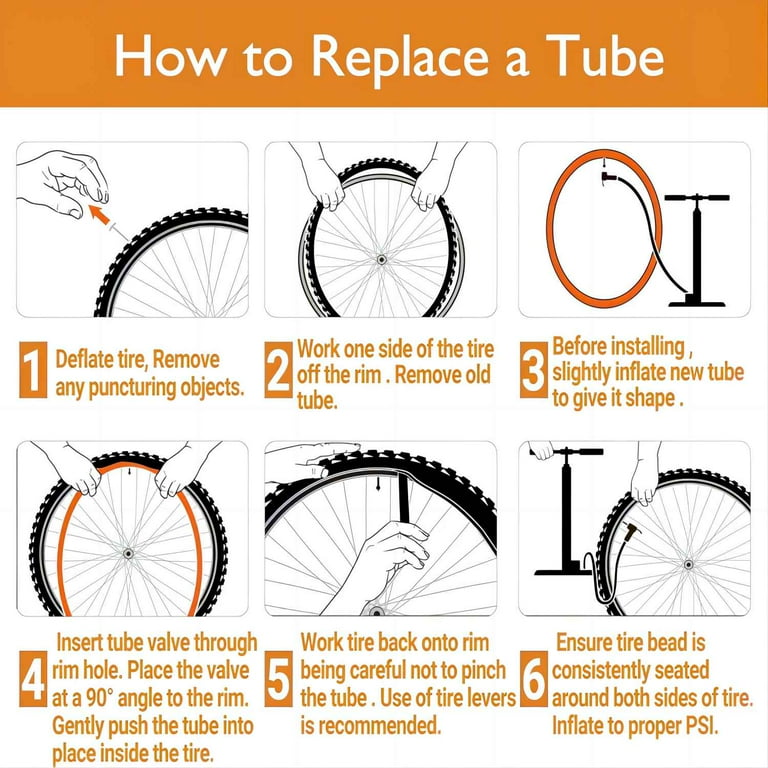 How to Replace a Tube

1 Deflate tire, Remove any puncturing objects.

2 Work one side of the tire off the rim . Remove old tube.

3 Before installing , slightly inflate new tube to give it shape .

4 Insert tube valve through rim hole. Place the valve at a 90° angle to the rim. Gently push the tube into place inside the tire.

5 Work tire back onto rim being careful not to pinch the tube . Use of tire levers is recommended.

6 Ensure tire bead is consistently seated around both sides of tire. Inflate to proper PSI.