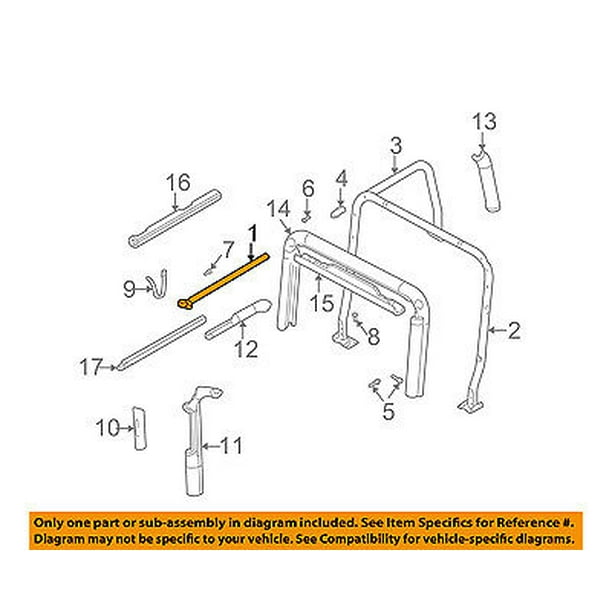 13
3
16
6
4
14
1
7
9
15
8
2
12
17
5
10
11

Only one part or sub-assembly in diagram included. See Item Specifics for Reference #.
Diagram may not be specific to your vehicle. See Compatibility for vehicle-specific diagrams.