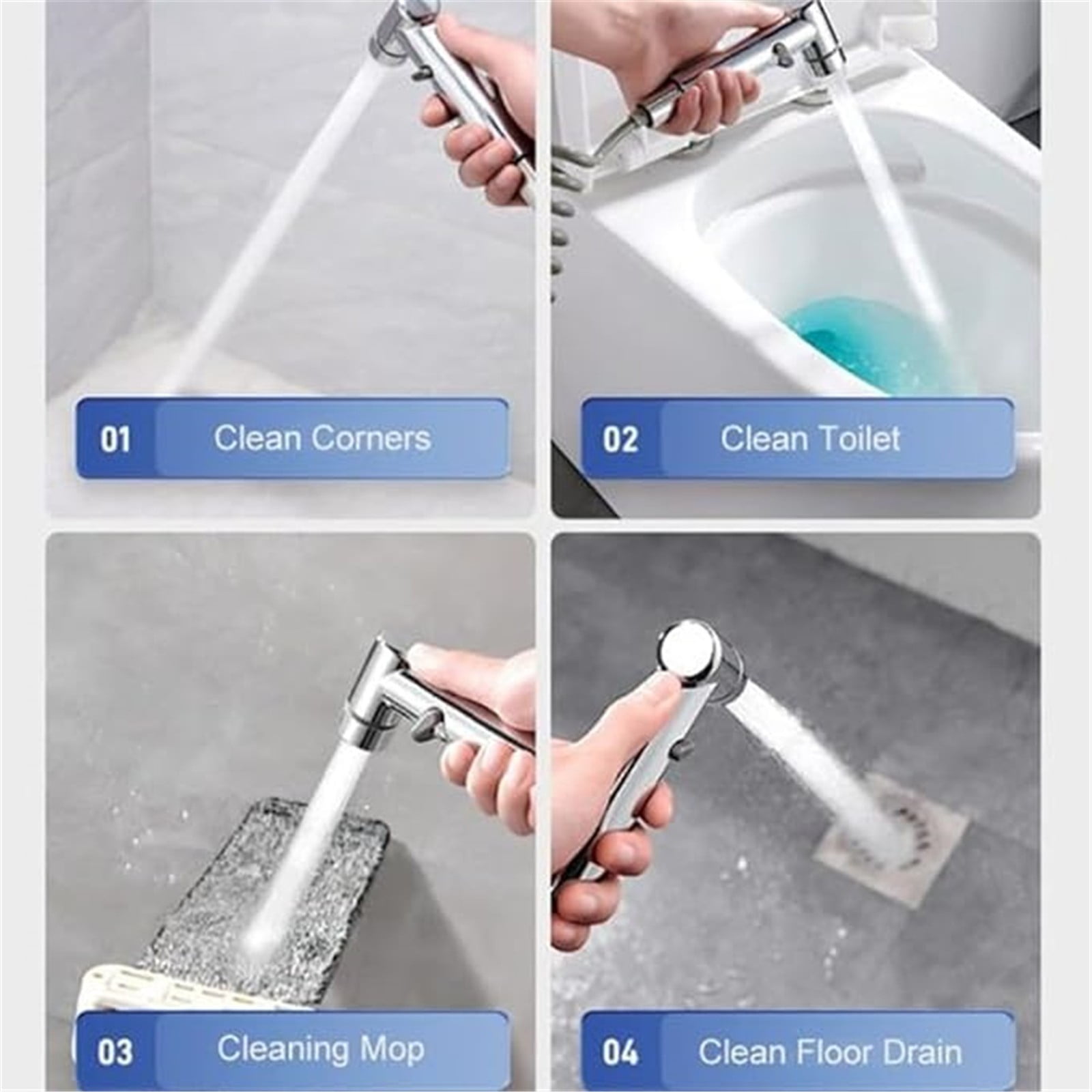 01 Clean Corners

02 Clean Toilet

03 Cleaning Mop

04 Clean Floor Drain