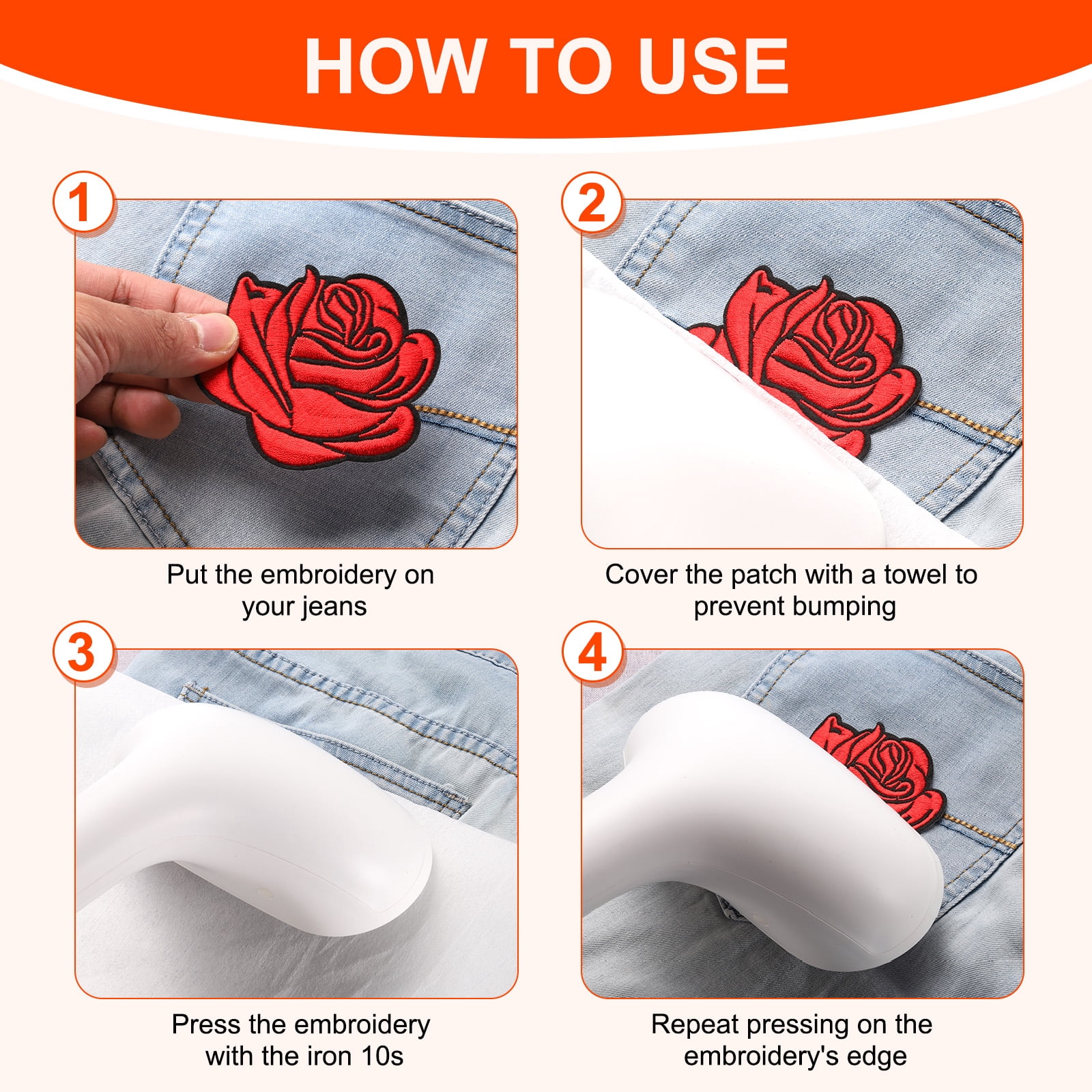 HOW TO USE

1

Put the embroidery on your jeans

2

Cover the patch with a towel to prevent bumping

3

Press the embroidery with the iron 10s

4

Repeat pressing on the embroidery's edge