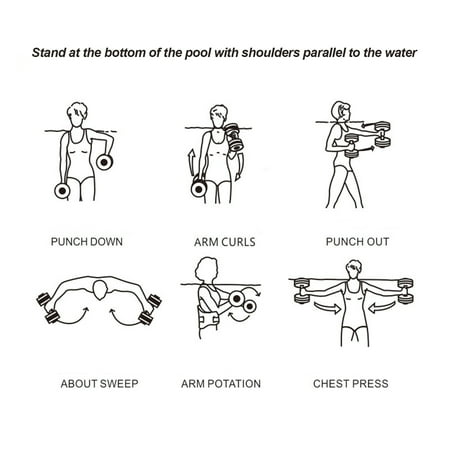 Stand at the bottom of the pool with shoulders parallel to the water

PUNCH DOWN

ARM CURLS

PUNCH OUT

ABOUT SWEEP

ARM POTATION

CHEST PRESS