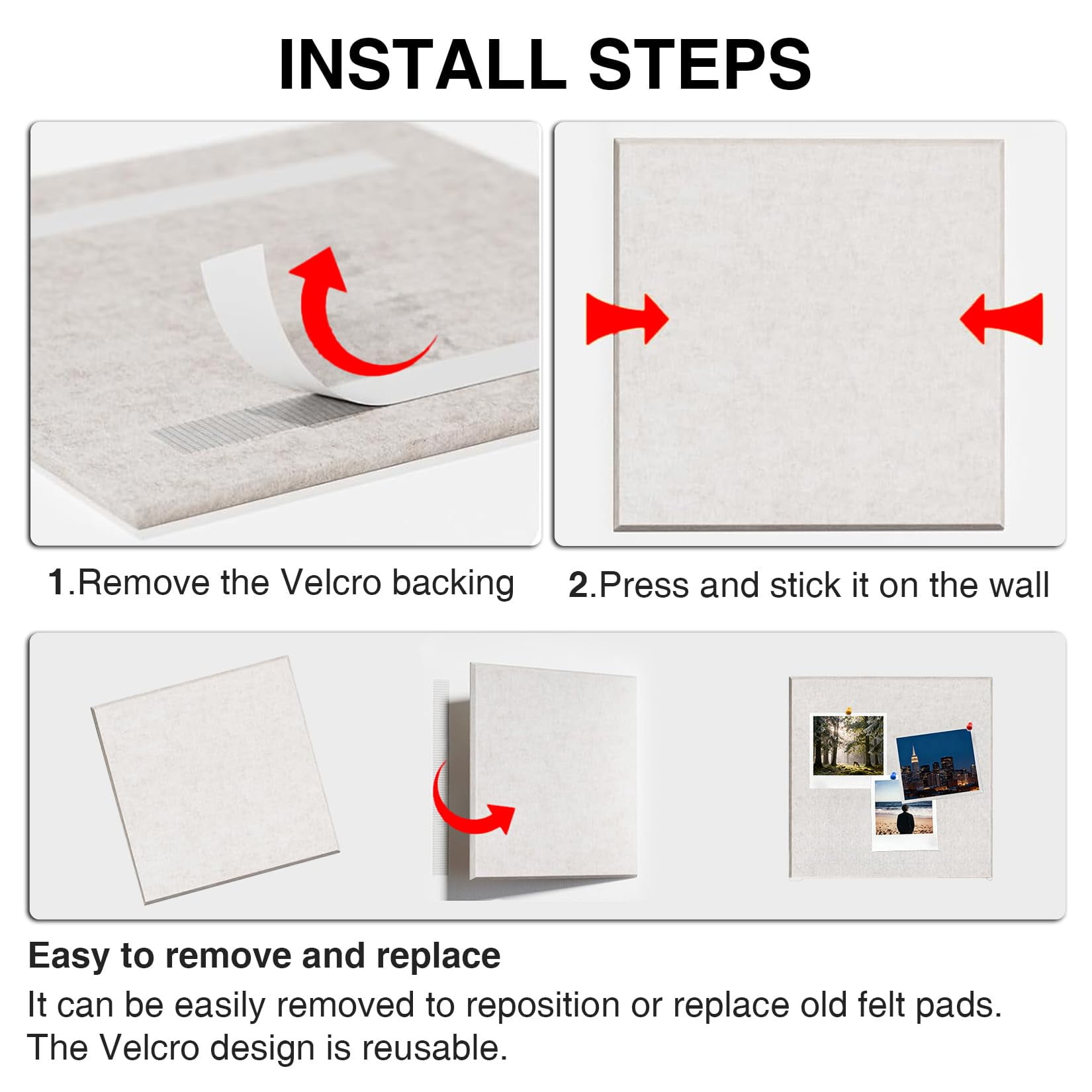 INSTALL STEPS

1.Remove the Velcro backing

2.Press and stick it on the wall

Easy to remove and replace

It can be easily removed to reposition or replace old felt pads. The Velcro design is reusable.