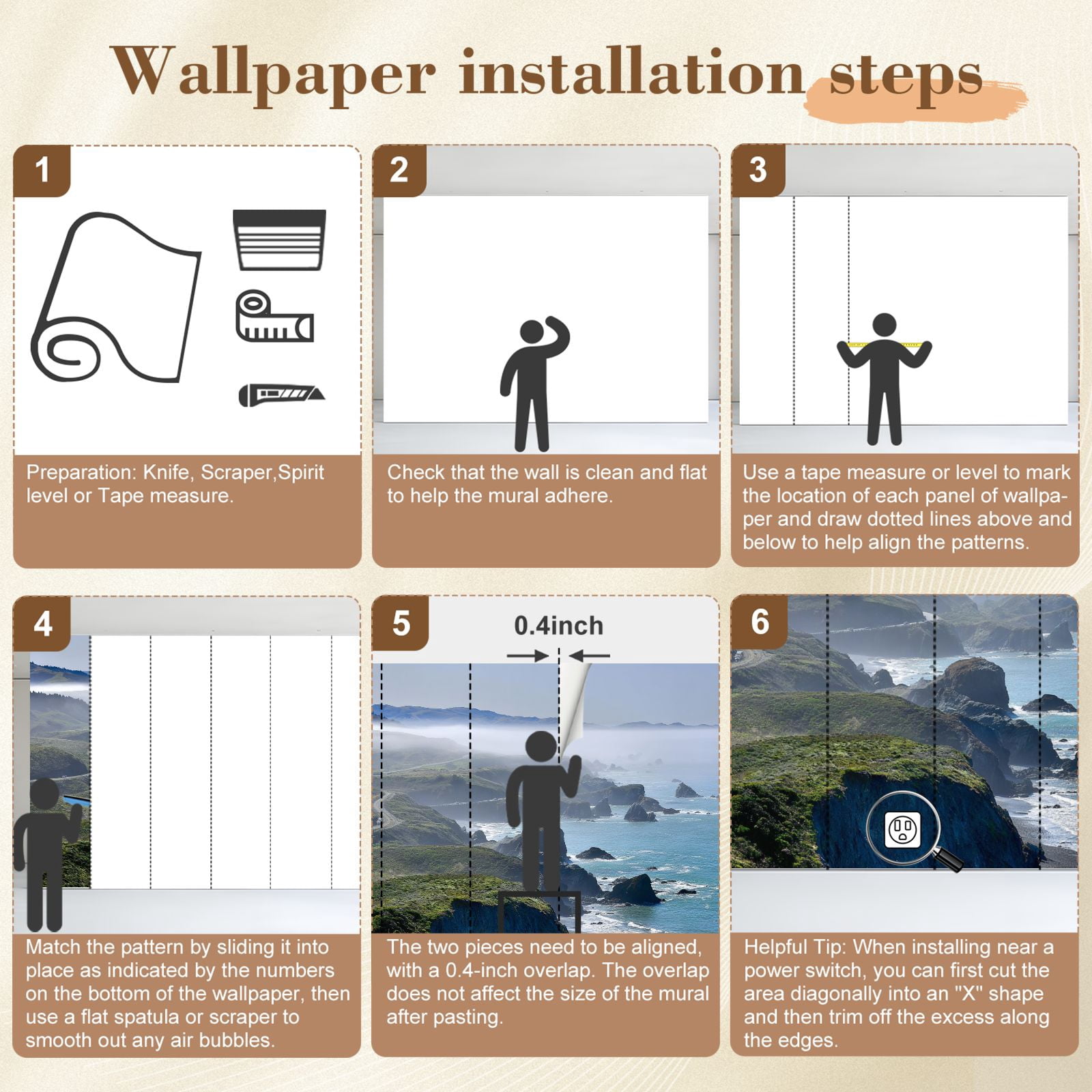 Wallpaper installation steps

1

Preparation: Knife, Scraper,Spirit level or Tape measure.

2

Check that the wall is clean and flat to help the mural adhere.

3

Use a tape measure or level to mark the location of each panel of wallpaper and draw dotted lines above and below to help align the patterns.

4

Match the pattern by sliding it into place as indicated by the numbers on the bottom of the wallpaper, then use a flat spatula or scraper to smooth out any air bubbles.

5

0.4inch

The two pieces need to be aligned, with a 0.4-inch overlap. The overlap does not affect the size of the mural after pasting.

6

Helpful Tip: When installing near a power switch, you can first cut the area diagonally into an "X" shape and then trim off the excess along the edges.