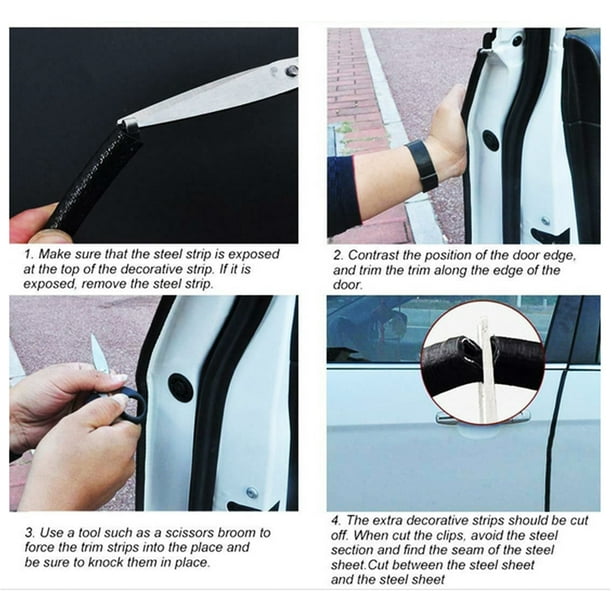 1. Make sure that the steel strip is exposed at the top of the decorative strip. If it is exposed, remove the steel strip.

2. Contrast the position of the door edge, and trim the trim along the edge of the door.

3. Use a tool such as a scissors broom to force the trim strips into the place and be sure to knock them in place.

4. The extra decorative strips should be cut off. When cut the clips, avoid the steel section and find the seam of the steel sheet.Cut between the steel sheet and the steel sheet