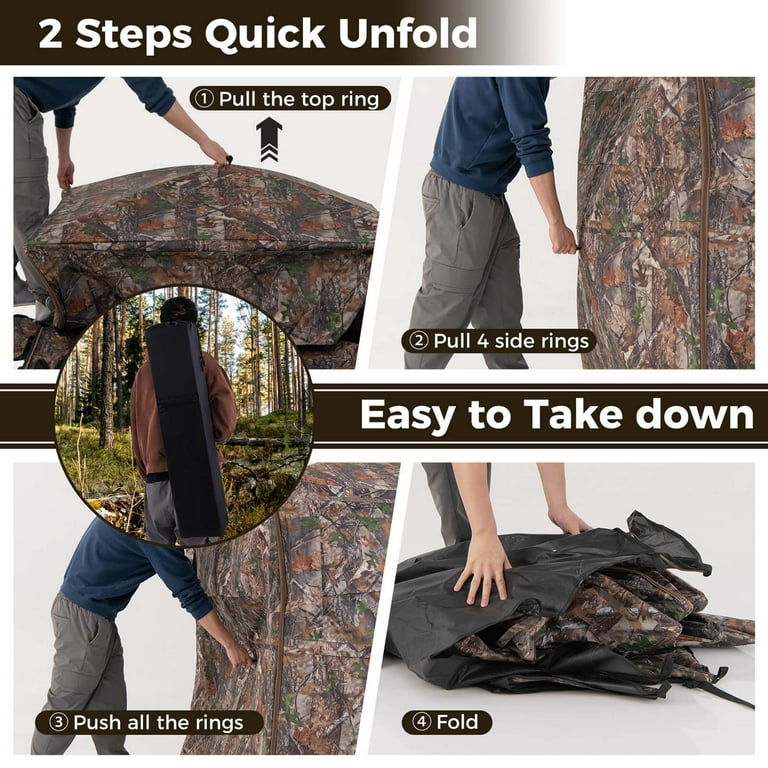 2 Steps Quick Unfold

① Pull the top ring

② Pull 4 side rings

Easy to Take down

③ Push all the rings

④ Fold