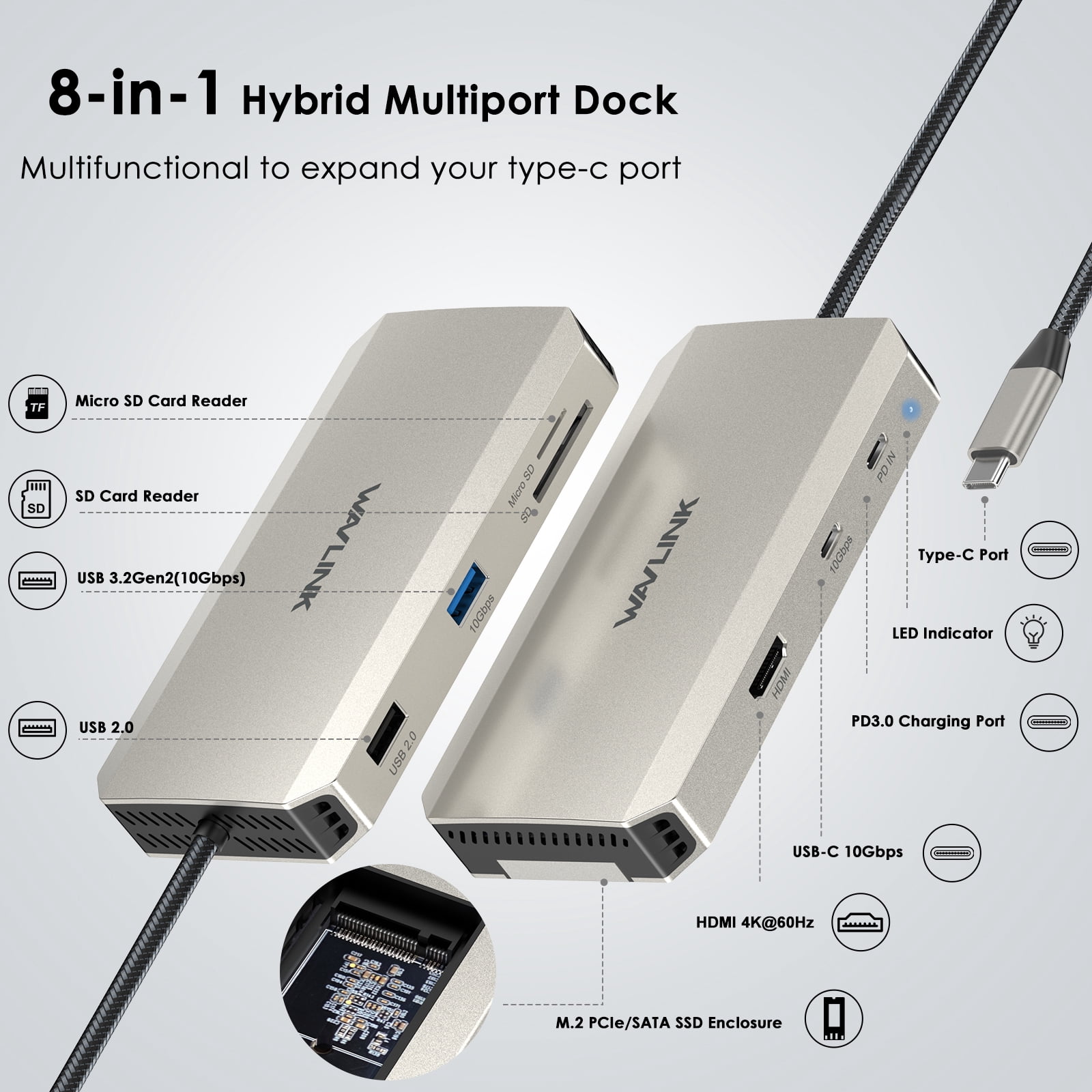 8-in-1 Hybrid Multiport Dock

Multifunctional to expand your type-c port

TF

Micro SD Card Reader

SD

SD Card Reader

USB 3.2Gen2(10Gbps)

USB 2.0

WAVLINK

Micro SD

SD

10Gbps

USB 2.0

WAVLINK

PD IN

10Gbps

HDMI

Type-C Port

LED Indicator

PD3.0 Charging Port

USB-C 10Gbps

HDMI 4K@60Hz

M.2 PCIe/SATA SSD Enclosure