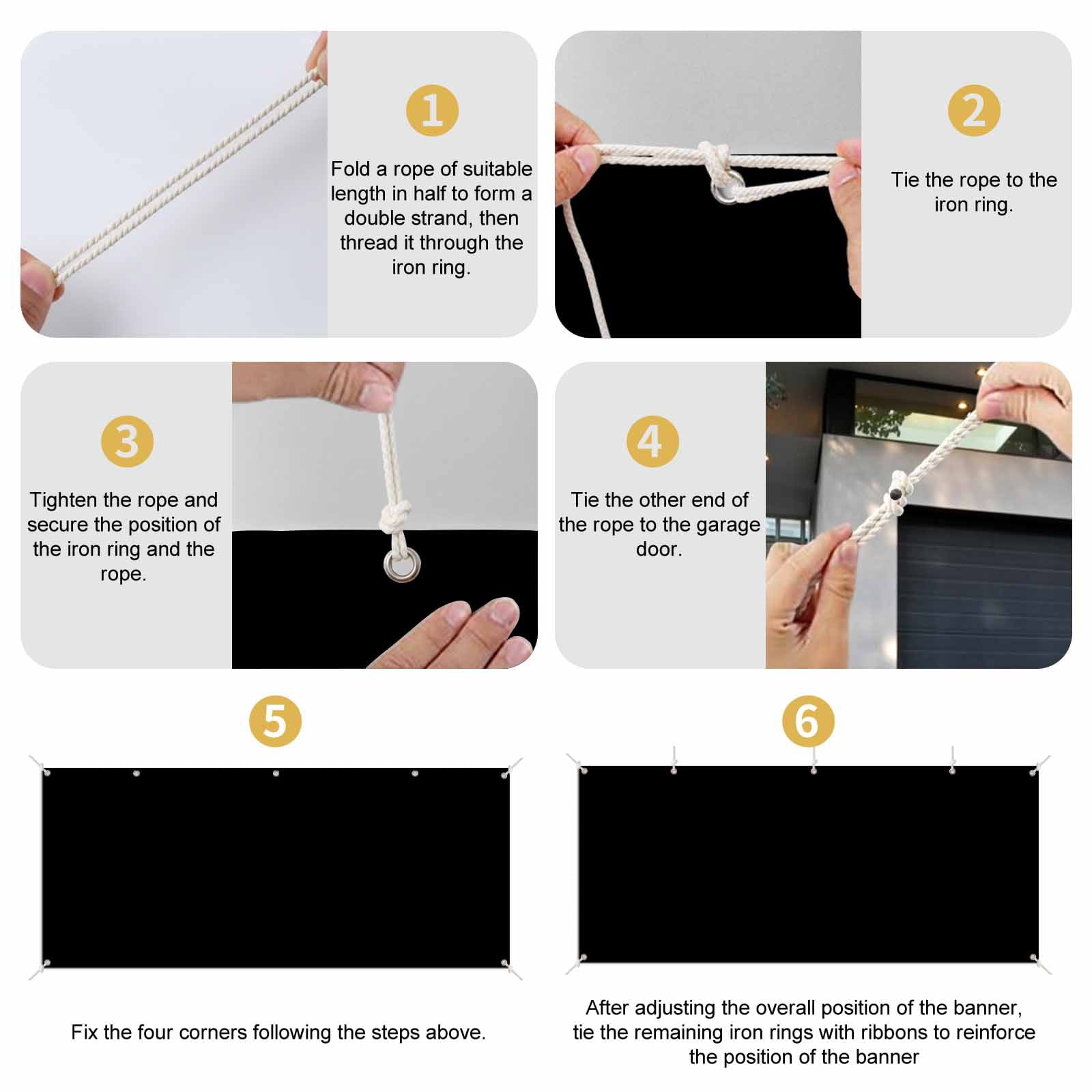 1
Fold a rope of suitable length in half to form a double strand, then thread it through the iron ring.

2
Tie the rope to the iron ring.

3
Tighten the rope and secure the position of the iron ring and the rope.

4
Tie the other end of the rope to the garage door.

5
Fix the four corners following the steps above.

6
After adjusting the overall position of the banner, tie the remaining iron rings with ribbons to reinforce the position of the banner