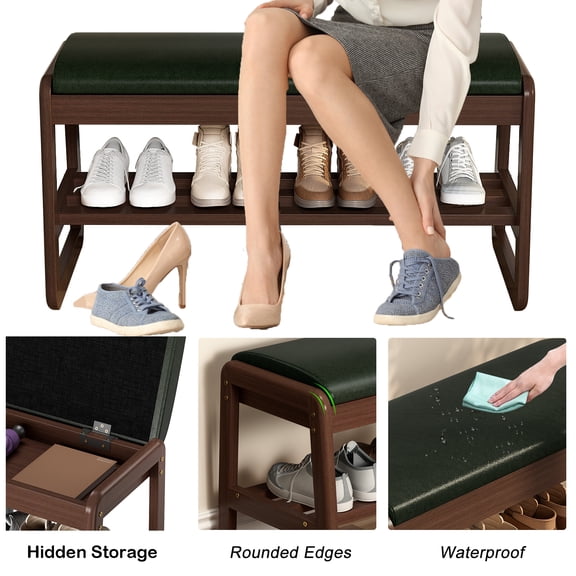 Hidden Storage

Rounded Edges

Waterproof