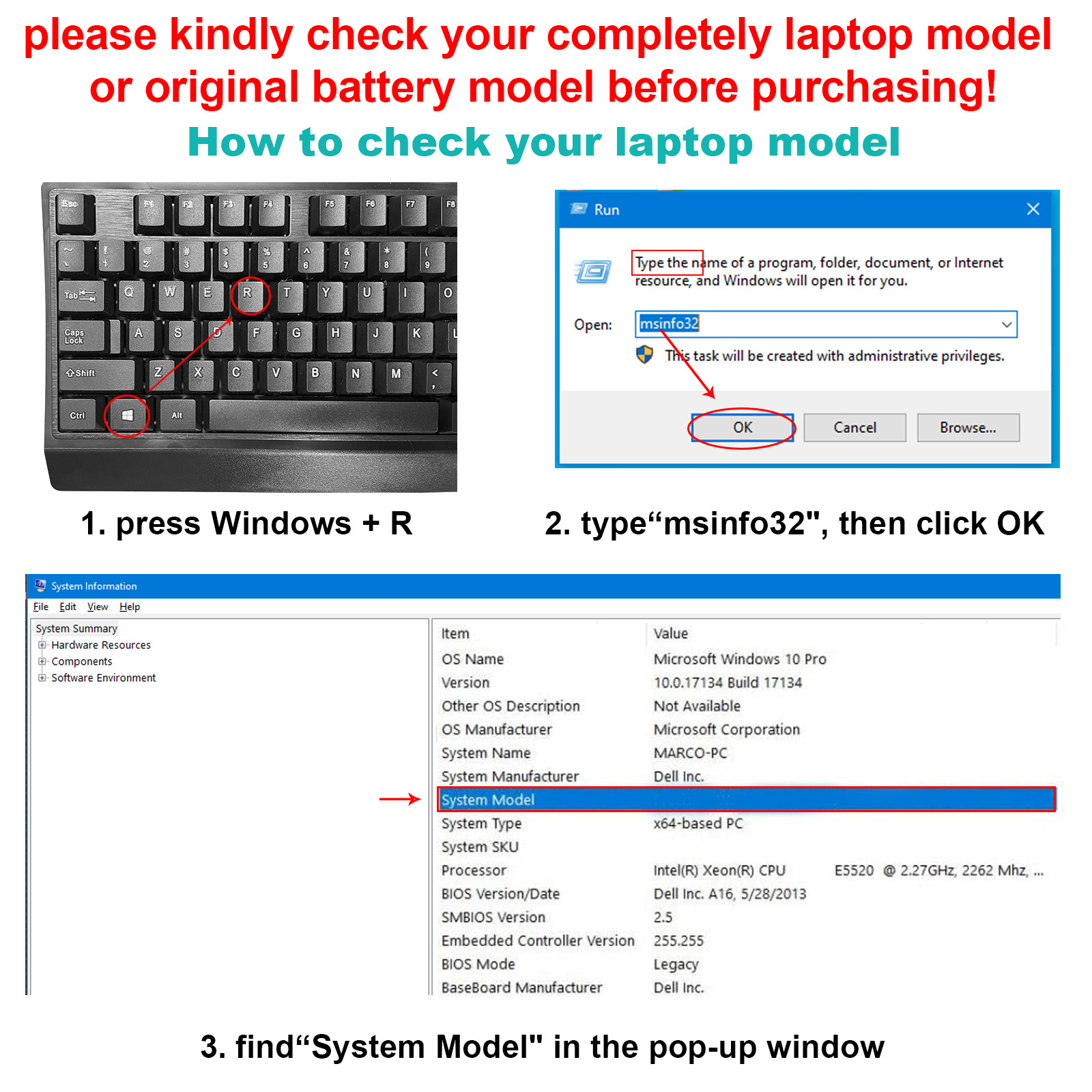 please kindly check your completely laptop model or original battery model before purchasing!

How to check your laptop model

Esc F1 F2 F3 F4 F5 F6 F7 F8

~ ` ! 1 @ 2 # 3 $ 4 % 5 ^ 6 & 7 * 8 ( 9

Tab Q W E R T Y U I O

Caps Lock A S D F G H J K L

Shift Z X C V B N M < ,

Ctrl Alt

Run

Type the name of a program, folder, document, or Internet resource, and Windows will open it for you.

Open: msinfo32

This task will be created with administrative privileges.

OK Cancel Browse...

1. press Windows + R

2. type“msinfo32", then click OK

System Information

File Edit View Help

System Summary
Hardware Resources
Components
Software Environment

| Item | Value |
|---|---|
| OS Name | Microsoft Windows 10 Pro |
| Version | 10.0.17134 Build 17134 |
| Other OS Description | Not Available |
| OS Manufacturer | Microsoft Corporation |
| System Name | MARCO-PC |
| System Manufacturer | Dell Inc. |
| System Model | |
| System Type | x64-based PC |
| System SKU | |
| Processor | Intel(R) Xeon(R) CPU E5520 @ 2.27GHz, 2262 Mhz, ... |
| BIOS Version/Date | Dell Inc. A16, 5/28/2013 |
| SMBIOS Version | 2.5 |
| Embedded Controller Version | 255.255 |
| BIOS Mode | Legacy |
| BaseBoard Manufacturer | Dell Inc. |

3. find“System Model" in the pop-up window