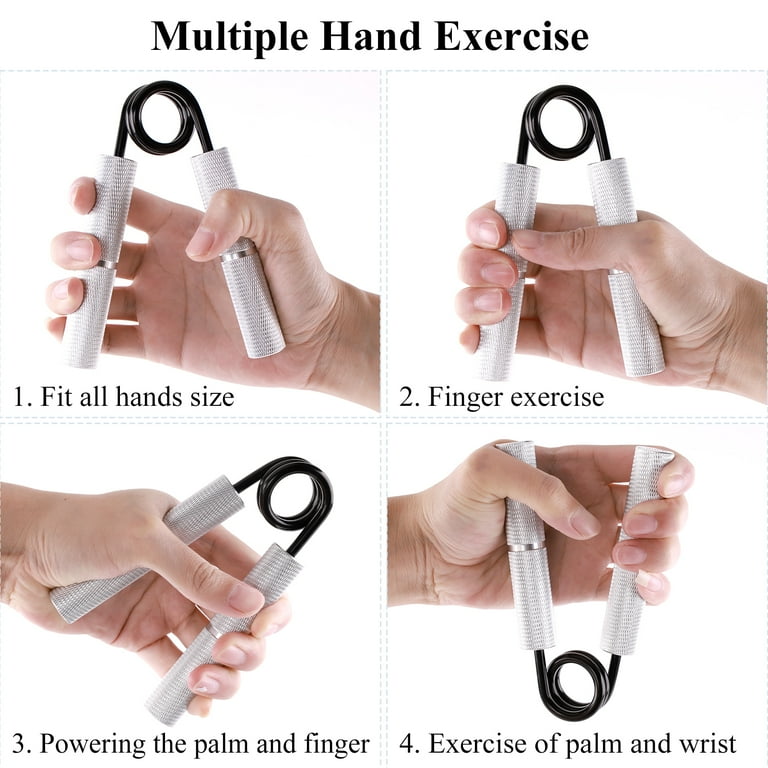 Multiple Hand Exercise

1. Fit all hands size

2. Finger exercise

3. Powering the palm and finger

4. Exercise of palm and wrist