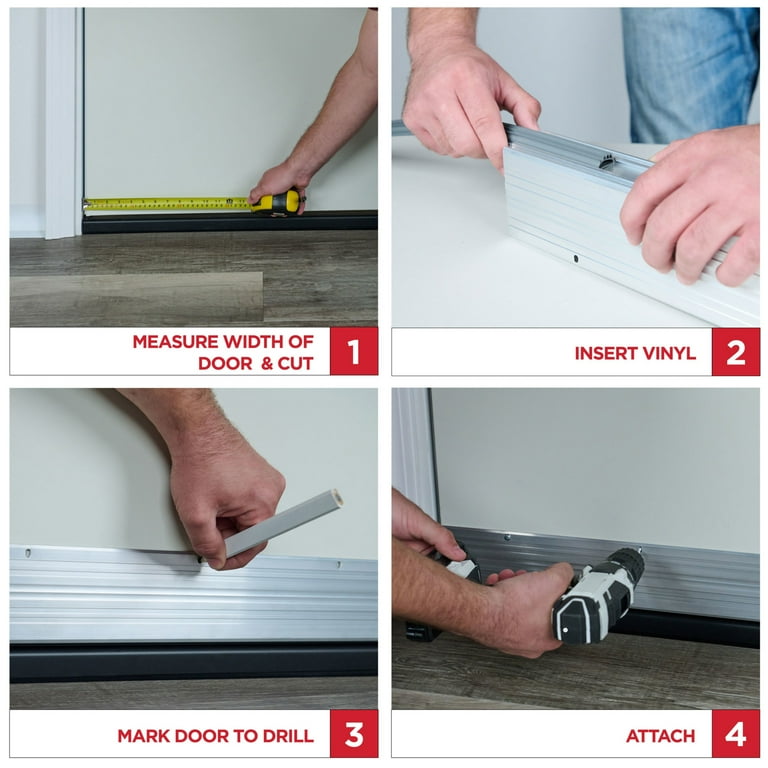 MEASURE WIDTH OF DOOR & CUT 1

INSERT VINYL 2

MARK DOOR TO DRILL 3

ATTACH 4