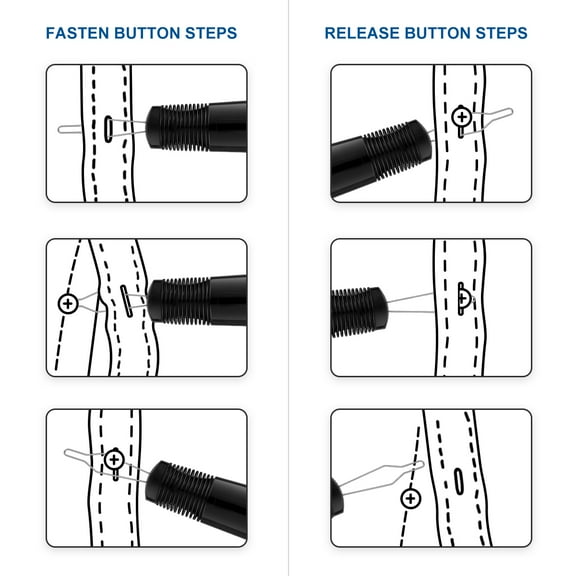 FASTEN BUTTON STEPS

RELEASE BUTTON STEPS