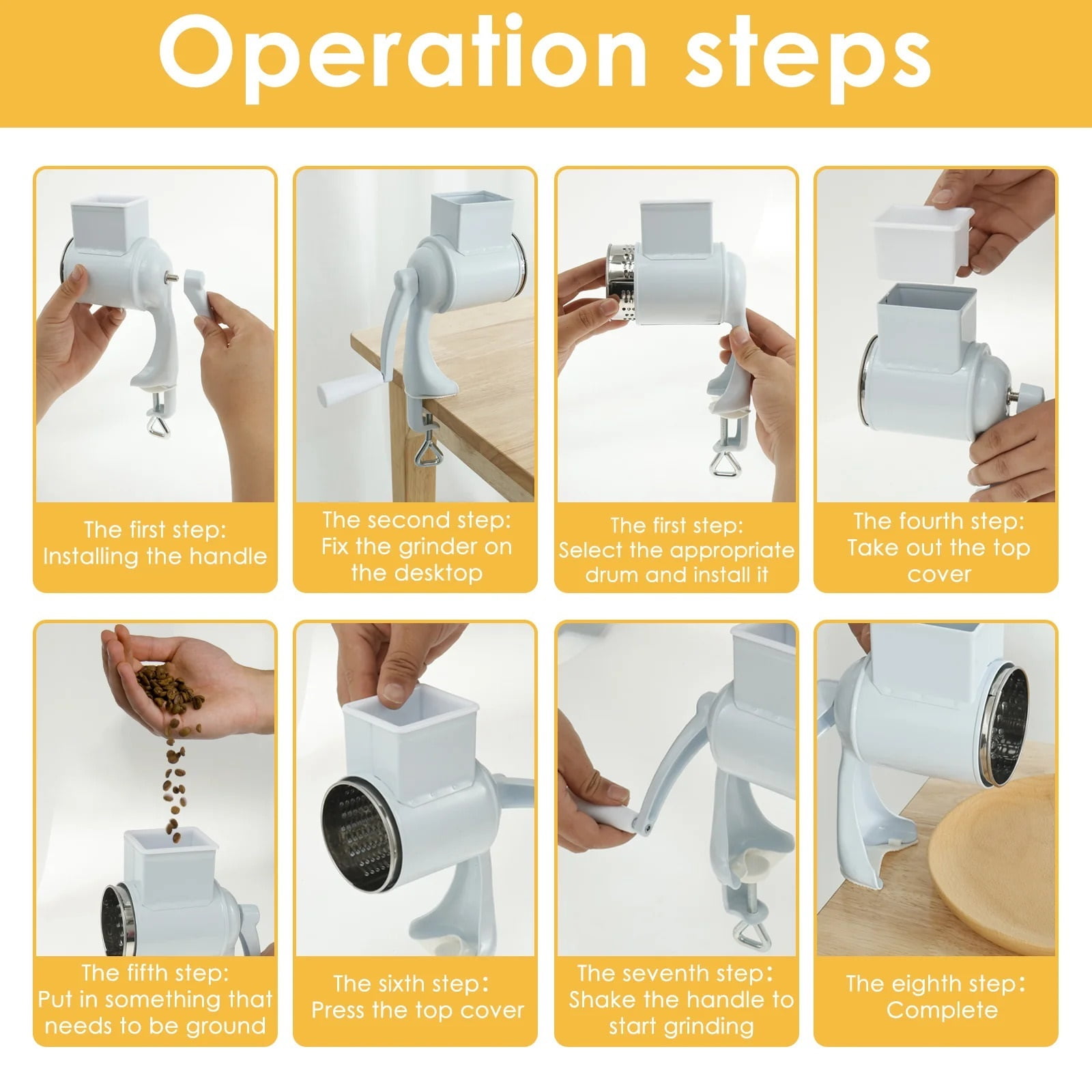 Operation steps

The first step:
Installing the handle

The second step:
Fix the grinder on the desktop

The first step:
Select the appropriate drum and install it

The fourth step:
Take out the top cover

The fifth step:
Put in something that needs to be ground

The sixth step:
Press the top cover

The seventh step:
Shake the handle to start grinding

The eighth step:
Complete