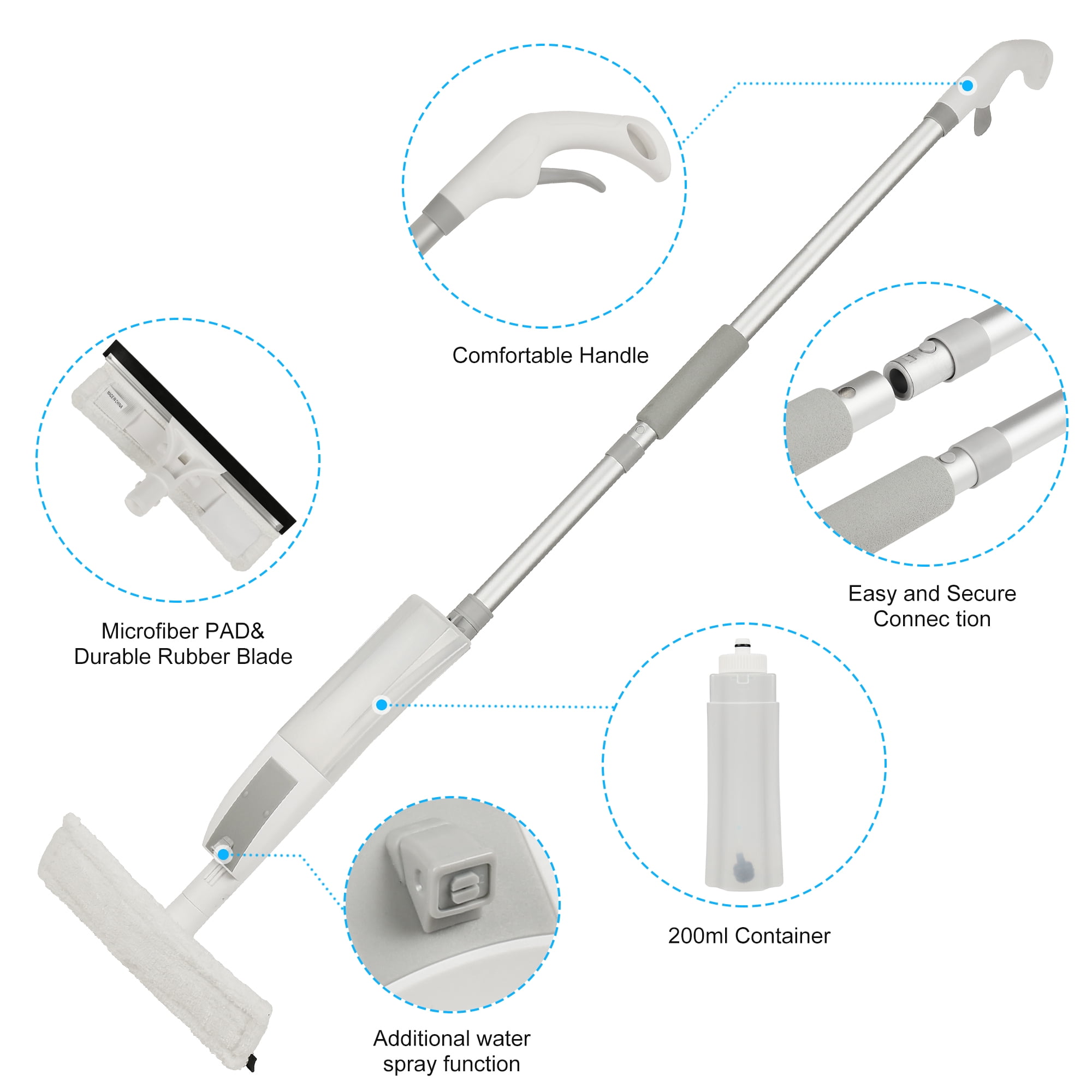 Comfortable Handle

MADE IN CHINA

Microfiber PAD&
Durable Rubber Blade

Easy and Secure
Connec tion

200ml Container

Additional water
spray function