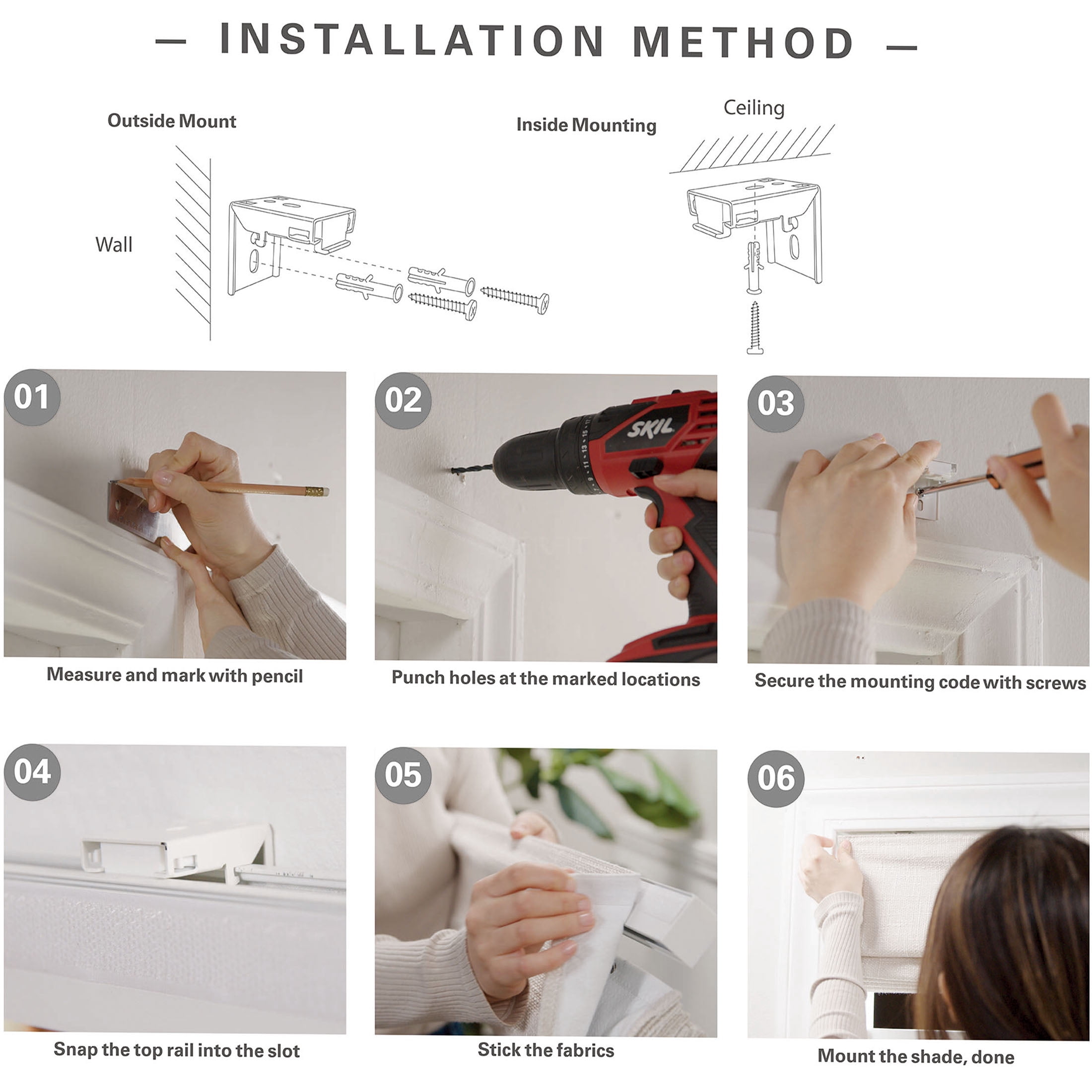 — INSTALLATION METHOD —

Outside Mount

Wall

Inside Mounting

Ceiling

01

Measure and mark with pencil

02

SKIL

Punch holes at the marked locations

03

Secure the mounting code with screws

04

Snap the top rail into the slot

05

Stick the fabrics

06

Mount the shade, done