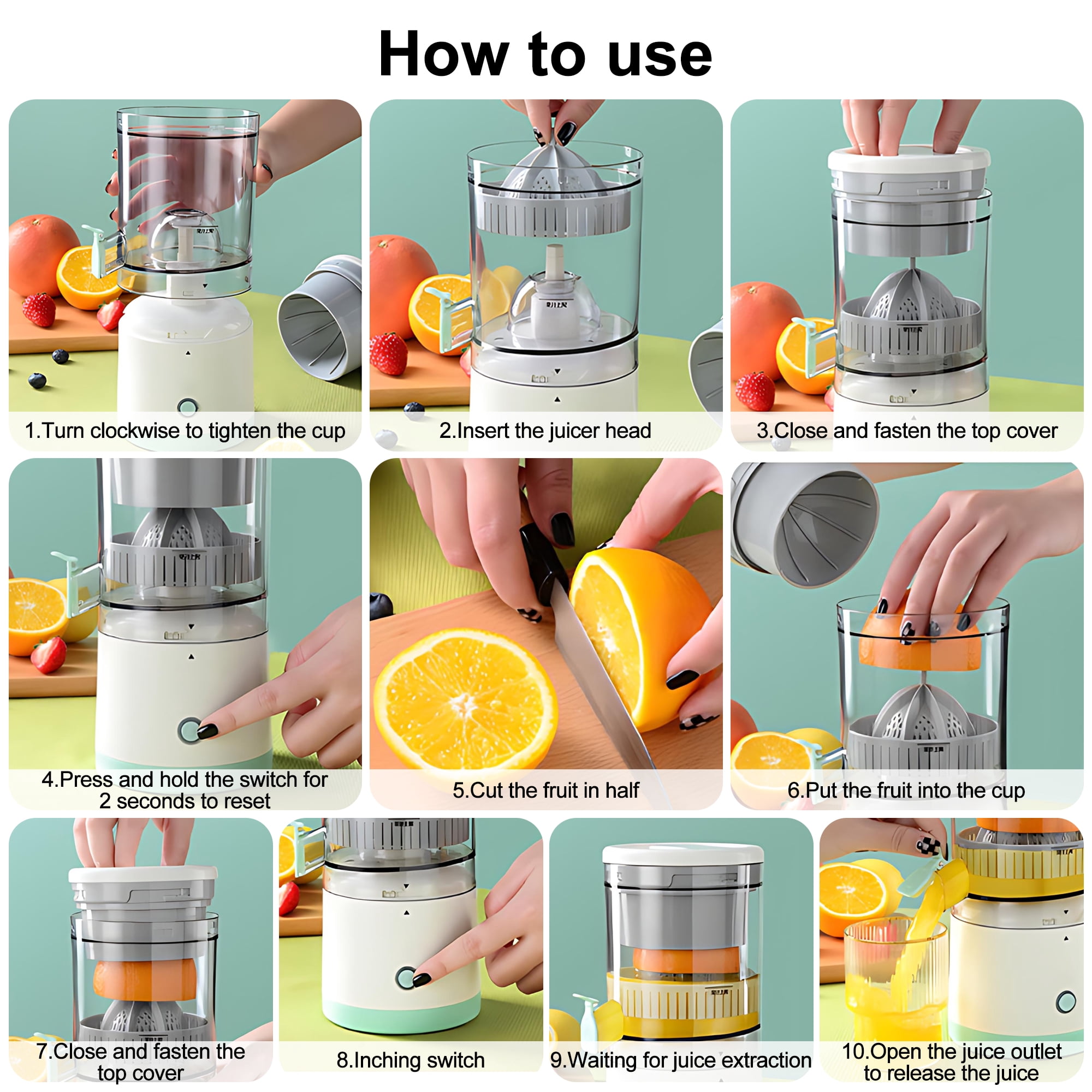 How to use

1.Turn clockwise to tighten the cup

2.Insert the juicer head

3.Close and fasten the top cover

4.Press and hold the switch for 2 seconds to reset

5.Cut the fruit in half

6.Put the fruit into the cup

7.Close and fasten the top cover

8.Inching switch

9.Waiting for juice extraction

10.Open the juice outlet to release the juice