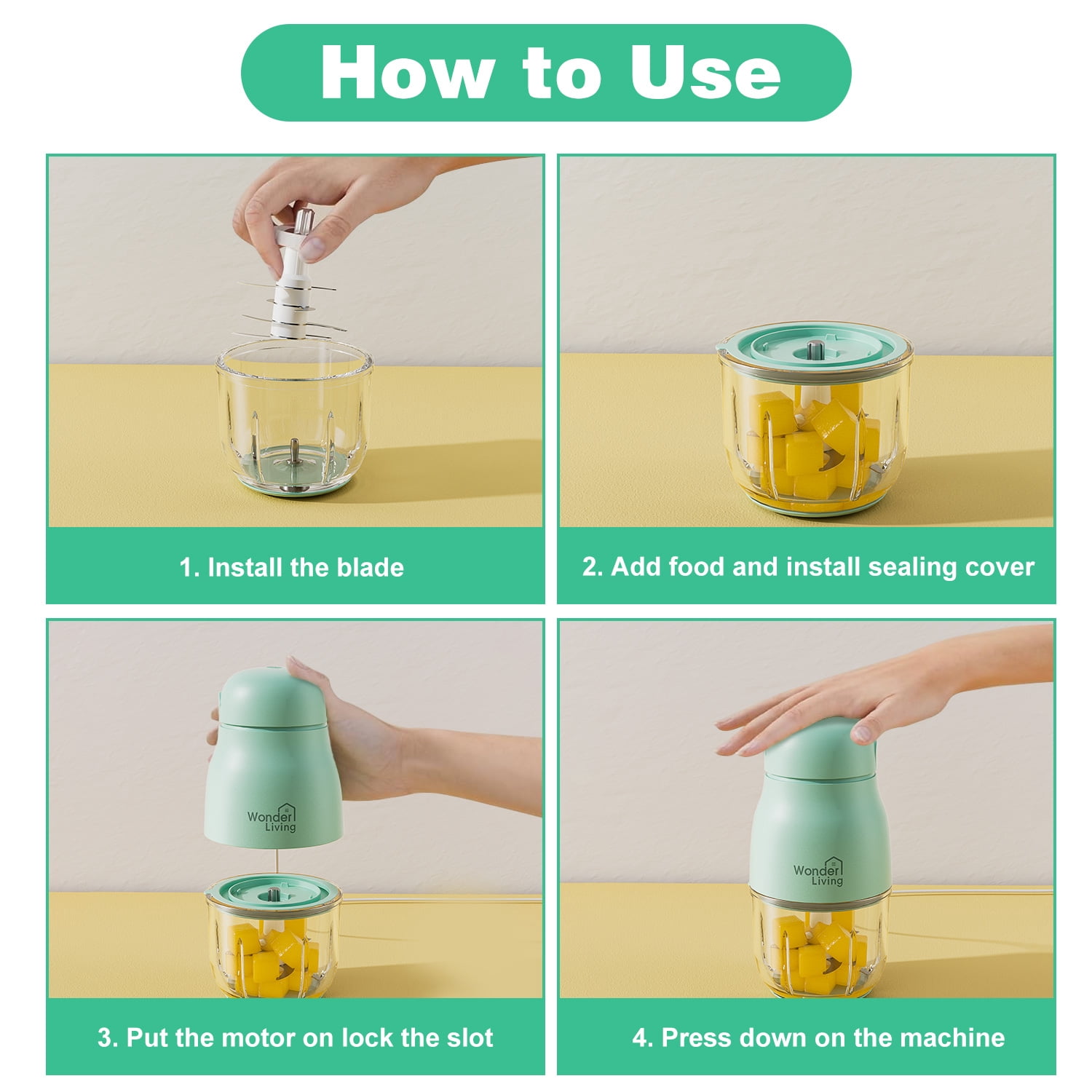 How to Use

1. Install the blade

2. Add food and install sealing cover

Wonder Living

3. Put the motor on lock the slot

Wonder Living

4. Press down on the machine