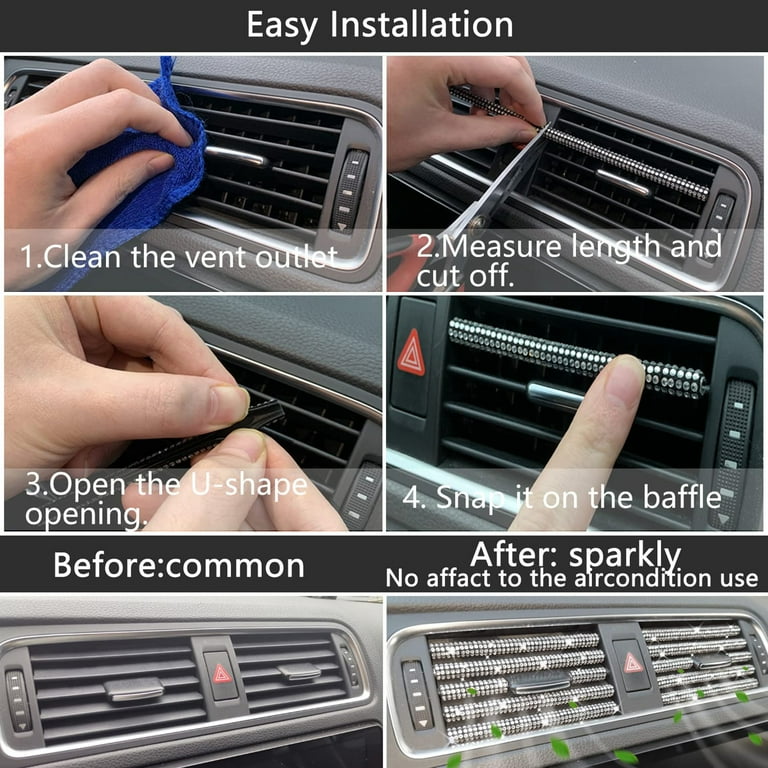 Easy Installation

1.Clean the vent outlet

2.Measure length and cut off.

3.Open the U-shape opening.

4. Snap it on the baffle

Before:common

After: sparkly
No affact to the aircondition use