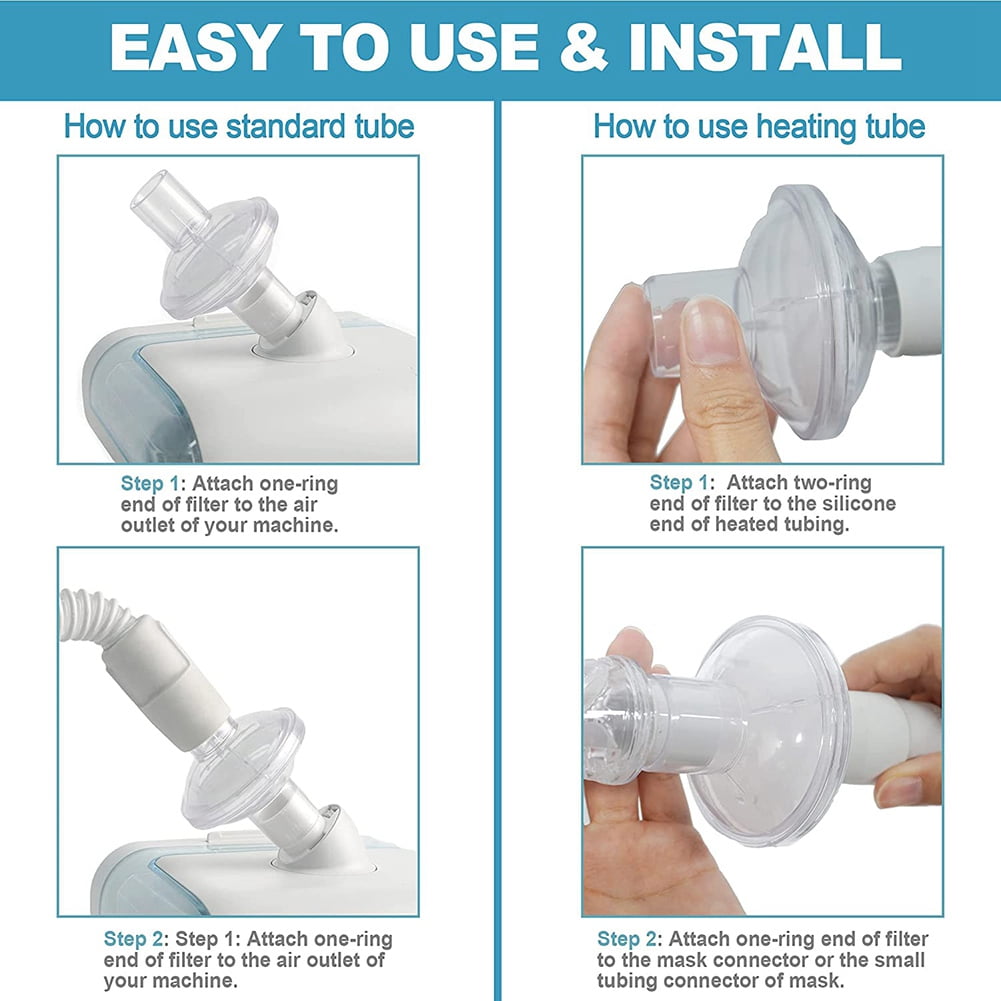 EASY TO USE & INSTALL

How to use standard tube

Step 1: Attach one-ring end of filter to the air outlet of your machine.

Step 2: Step 1: Attach one-ring end of filter to the air outlet of your machine.

How to use heating tube

Step 1: Attach two-ring end of filter to the silicone end of heated tubing.

Step 2: Attach one-ring end of filter to the mask connector or the small tubing connector of mask.