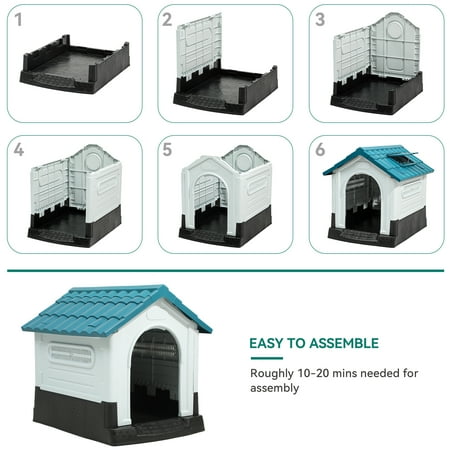 1

2

3

4

5

6

EASY TO ASSEMBLE

Roughly 10-20 mins needed for assembly