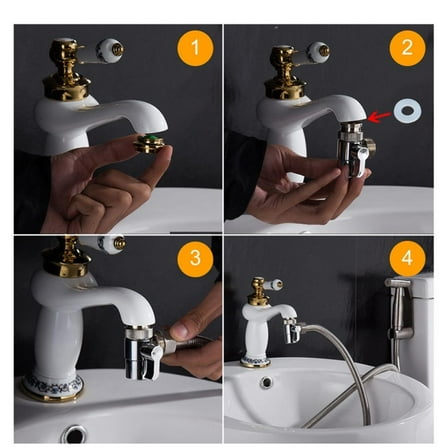 1
2
3
4