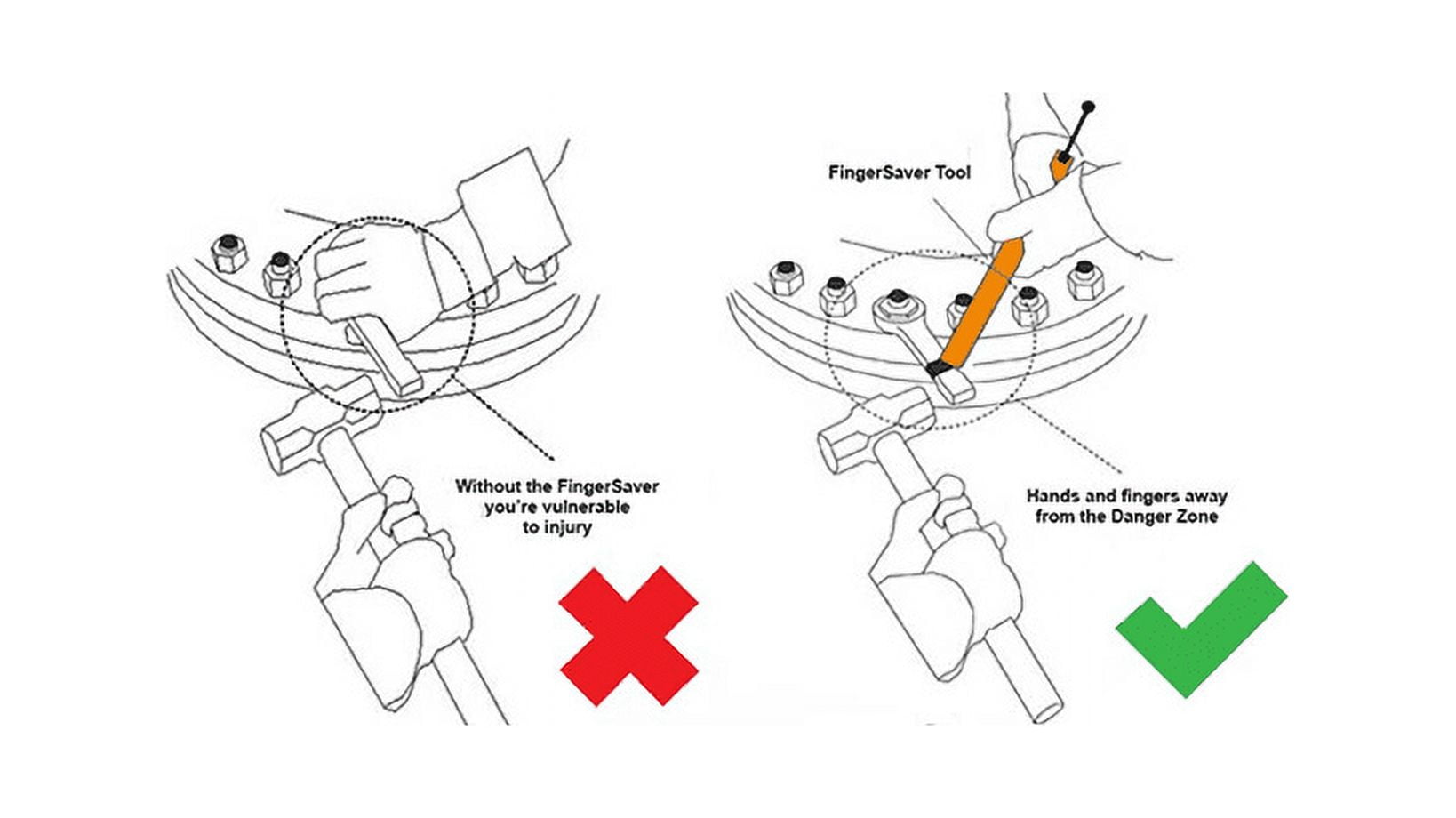 Without the FingerSaver you're vulnerable to injury

FingerSaver Tool

Hands and fingers away from the Danger Zone