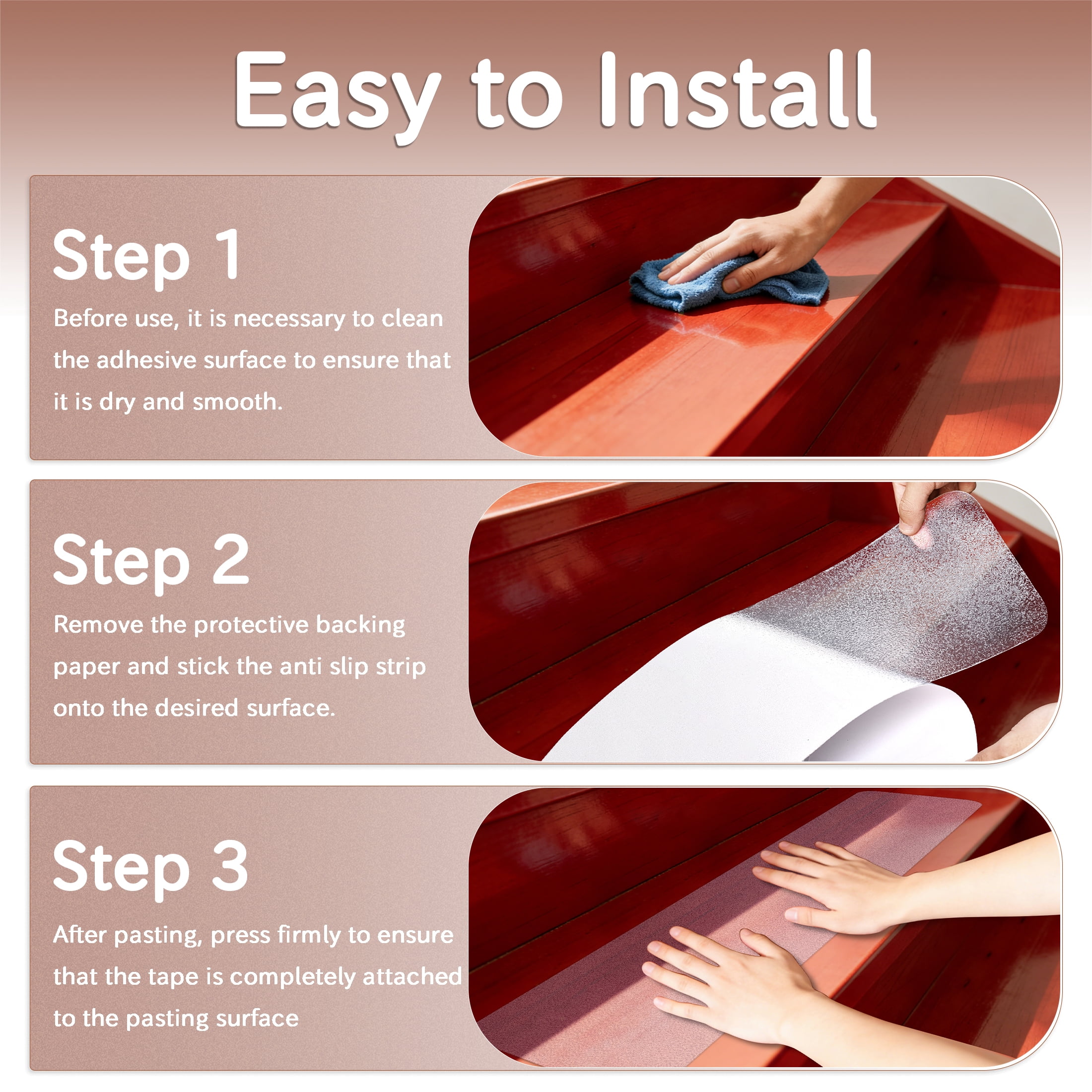 Easy to Install

Step 1

Before use, it is necessary to clean the adhesive surface to ensure that it is dry and smooth.

Step 2

Remove the protective backing paper and stick the anti slip strip onto the desired surface.

Step 3

After pasting, press firmly to ensure that the tape is completely attached to the pasting surface