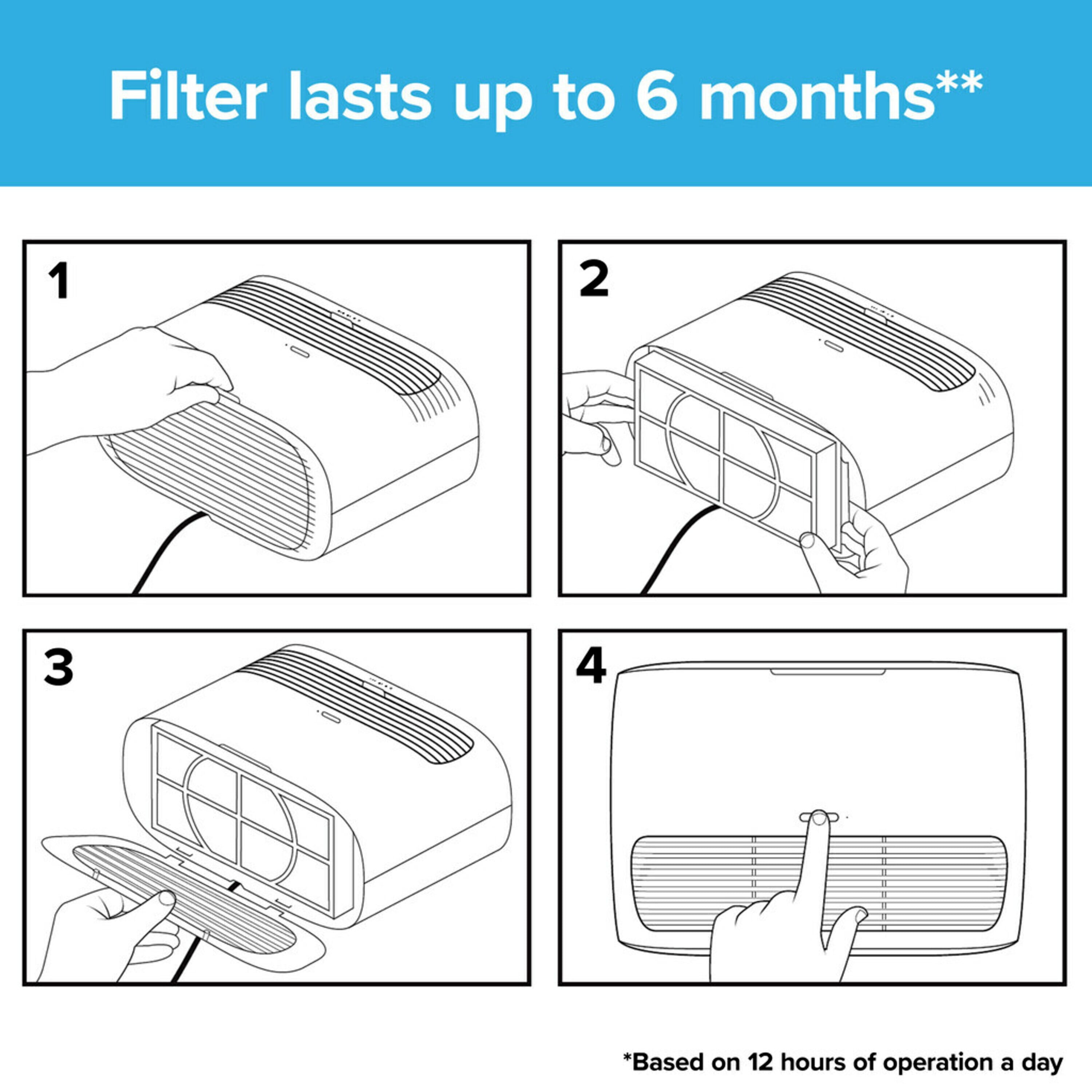 Filter lasts up to 6 months**

1

2

3

4

*Based on 12 hours of operation a day