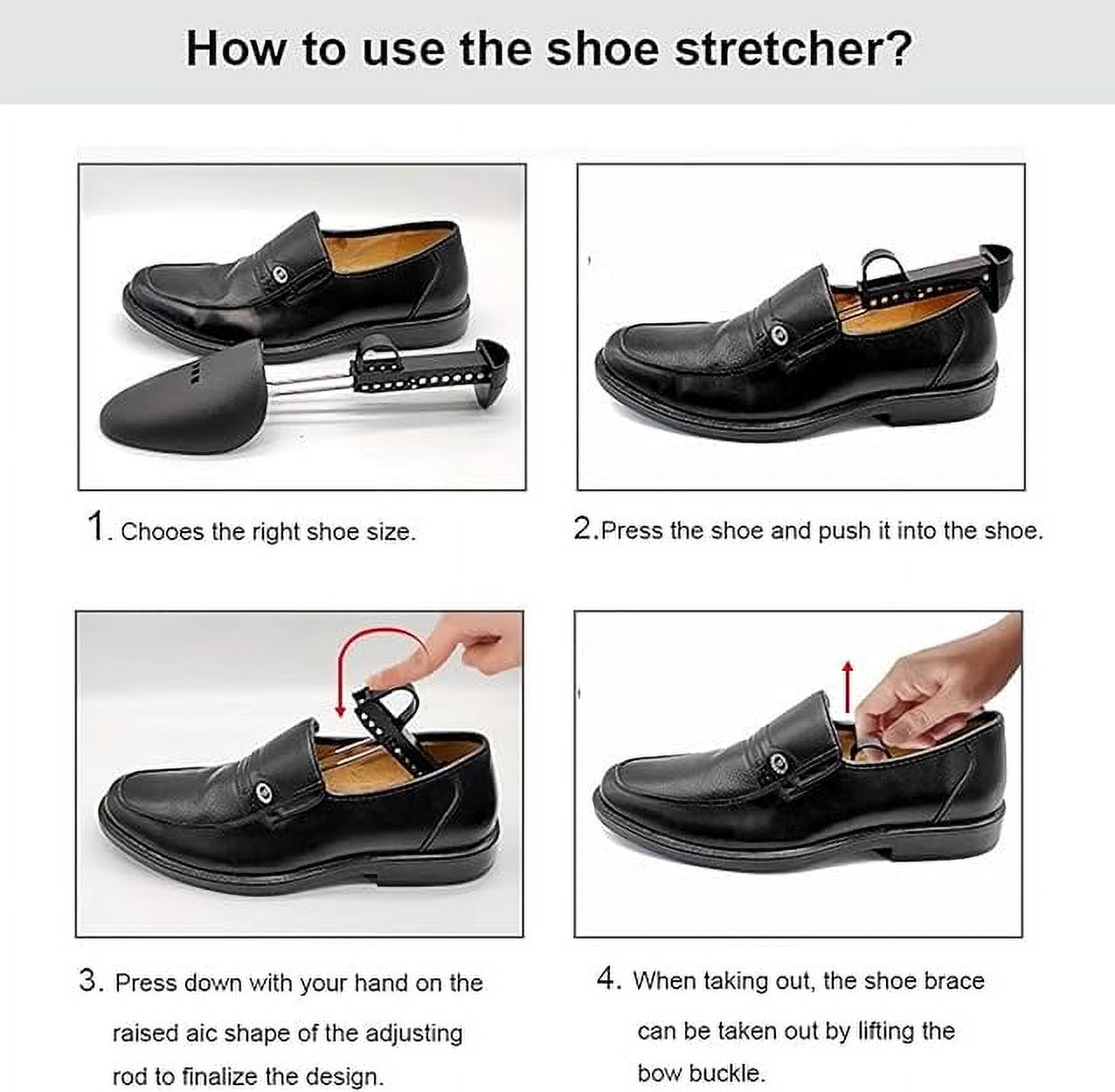 How to use the shoe stretcher?

1. Chooes the right shoe size.

2.Press the shoe and push it into the shoe.

3. Press down with your hand on the raised aic shape of the adjusting rod to finalize the design.

4. When taking out, the shoe brace can be taken out by lifting the bow buckle.