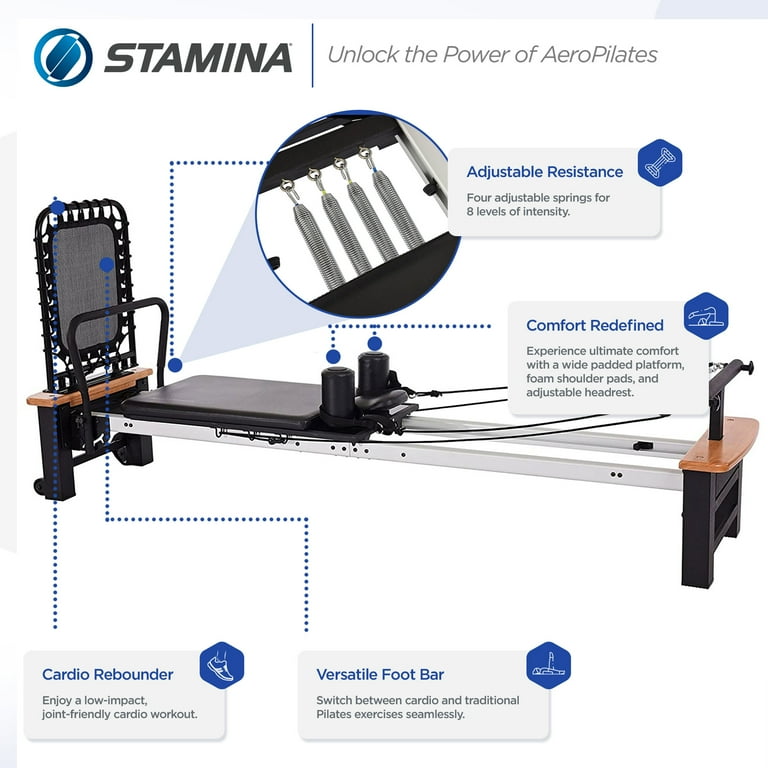 STAMINA
Unlock the Power of AeroPilates

Adjustable Resistance
Four adjustable springs for 8 levels of intensity.

Comfort Redefined
Experience ultimate comfort with a wide padded platform, foam shoulder pads, and adjustable headrest.

Cardio Rebounder
Enjoy a low-impact, joint-friendly cardio workout.

Versatile Foot Bar
Switch between cardio and traditional Pilates exercises seamlessly.