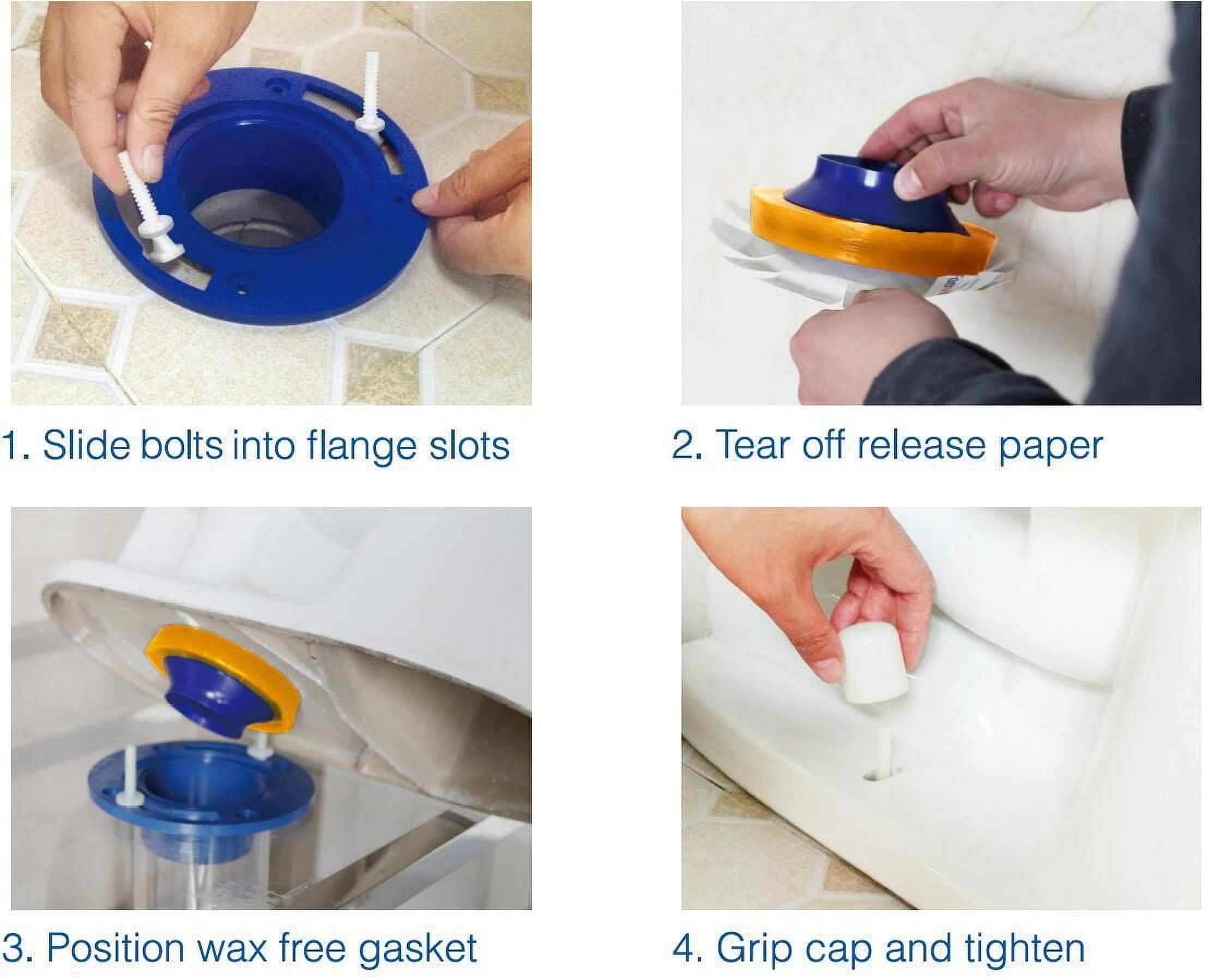 1. Slide bolts into flange slots

2. Tear off release paper

3. Position wax free gasket

4. Grip cap and tighten