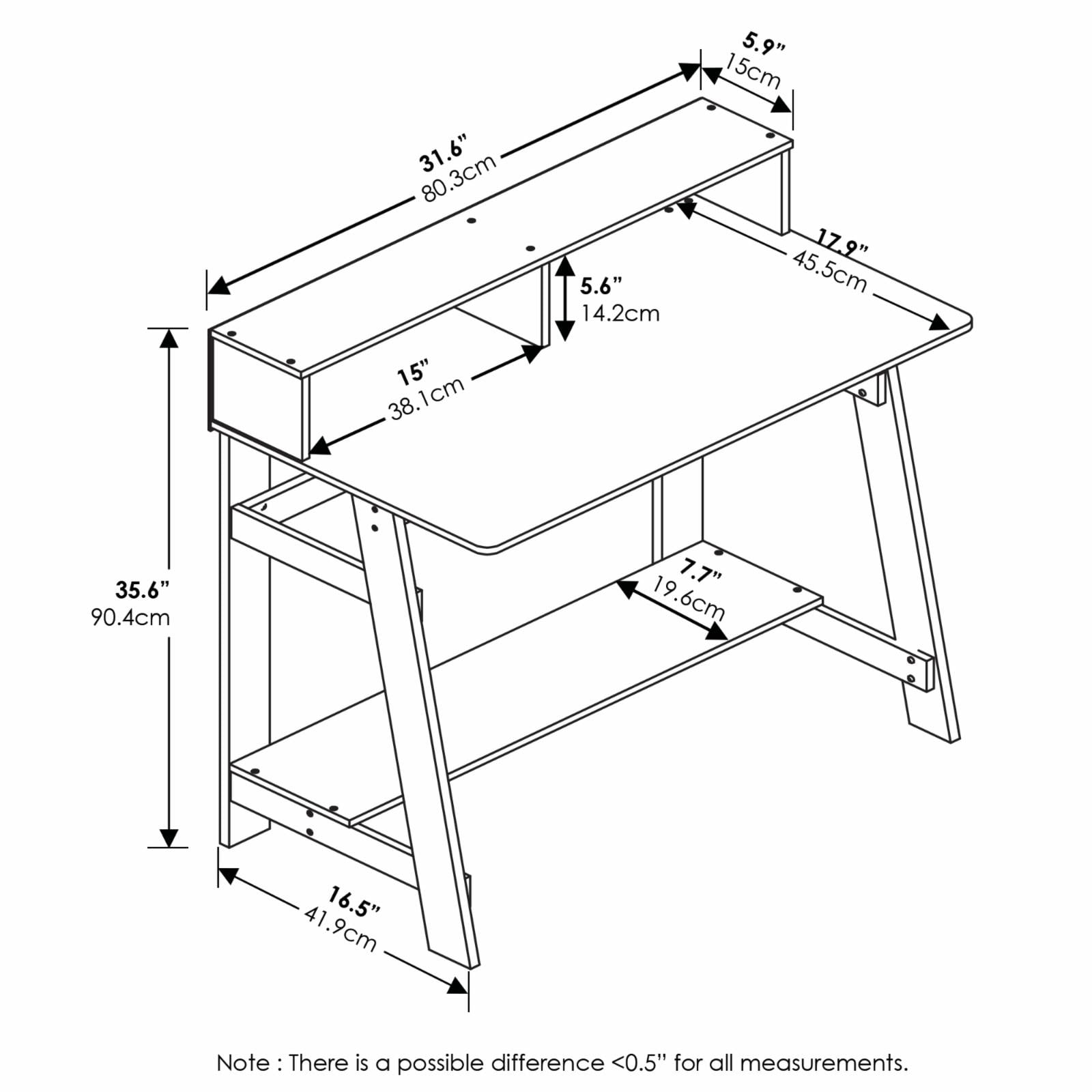 5.9”
15cm

31.6”
80.3cm

17.9”
45.5cm

5.6”
14.2cm

15”
38.1cm

35.6”
90.4cm

7.7”
19.6cm

16.5”
41.9cm

Note : There is a possible difference <0.5” for all measurements.