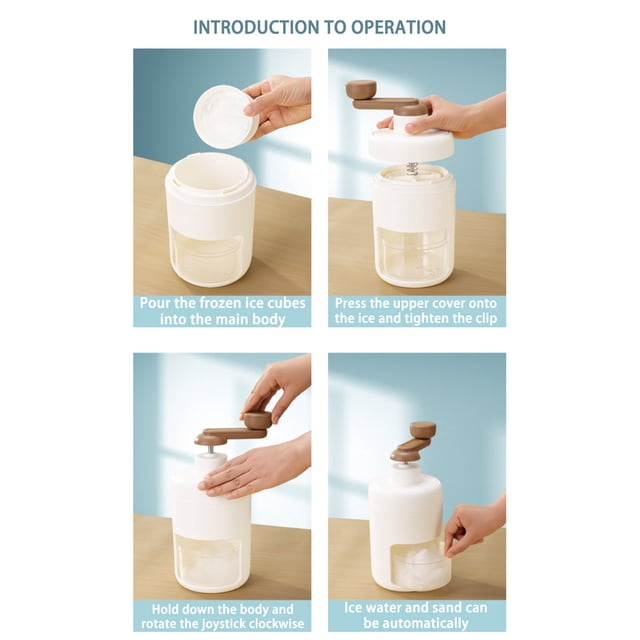 INTRODUCTION TO OPERATION

Pour the frozen ice cubes into the main body

Press the upper cover onto the ice and tighten the clip

Hold down the body and rotate the joystick clockwise

Ice water and sand can be automatically