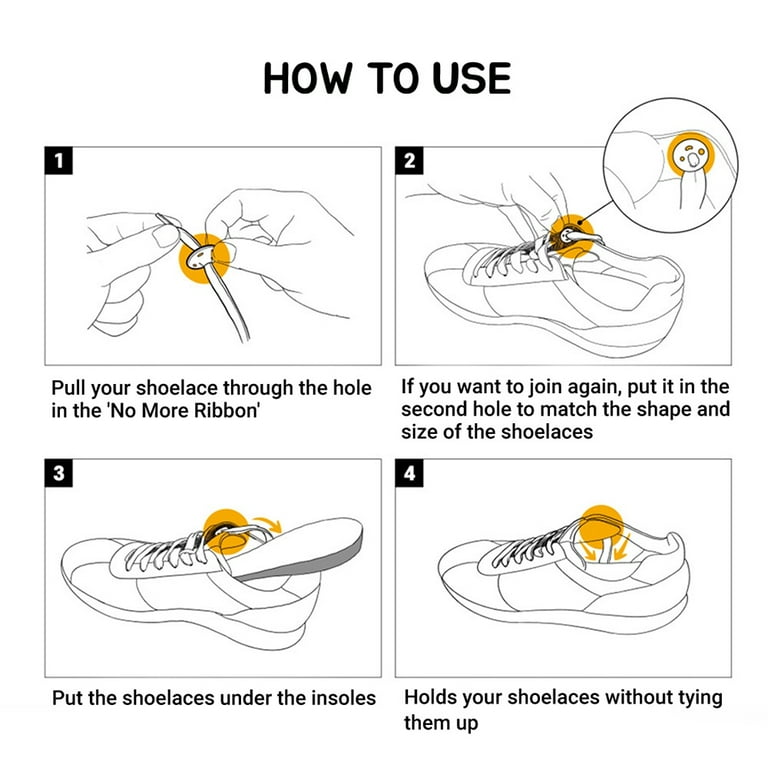 HOW TO USE

1

Pull your shoelace through the hole in the 'No More Ribbon'

2

If you want to join again, put it in the second hole to match the shape and size of the shoelaces

3

Put the shoelaces under the insoles

4

Holds your shoelaces without tying them up