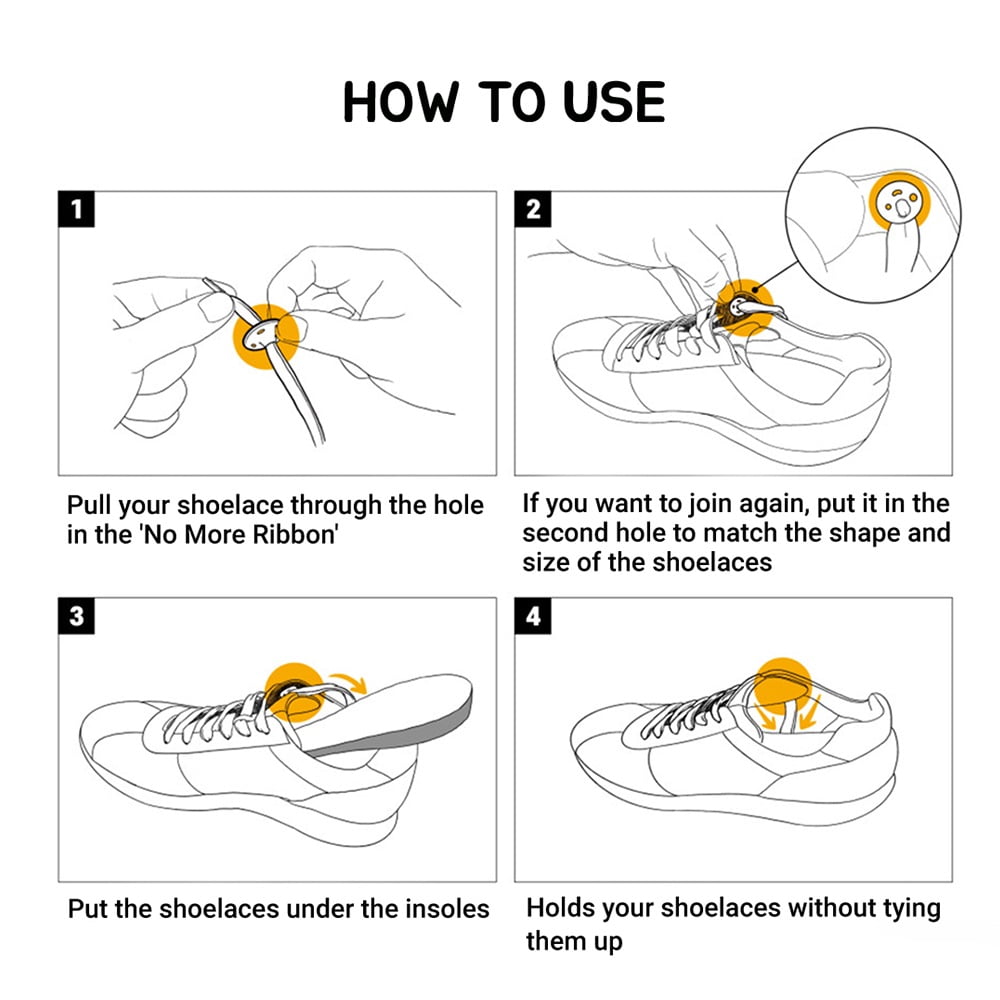 HOW TO USE

1

Pull your shoelace through the hole in the 'No More Ribbon'

2

If you want to join again, put it in the second hole to match the shape and size of the shoelaces

3

Put the shoelaces under the insoles

4

Holds your shoelaces without tying them up