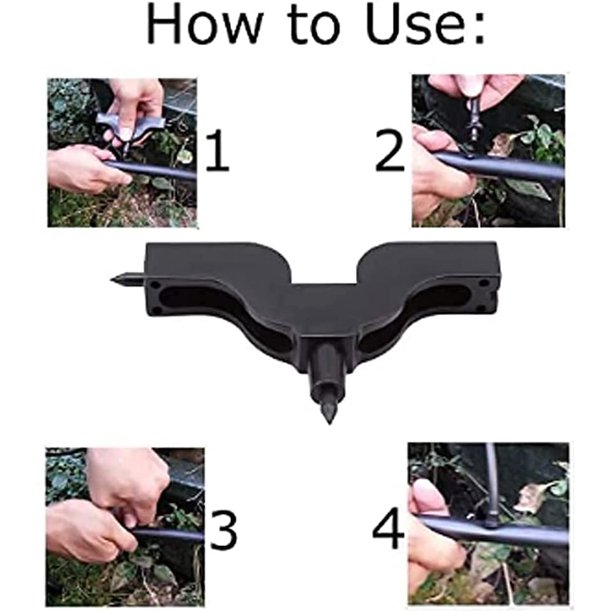 How to Use:

1

2

3

4