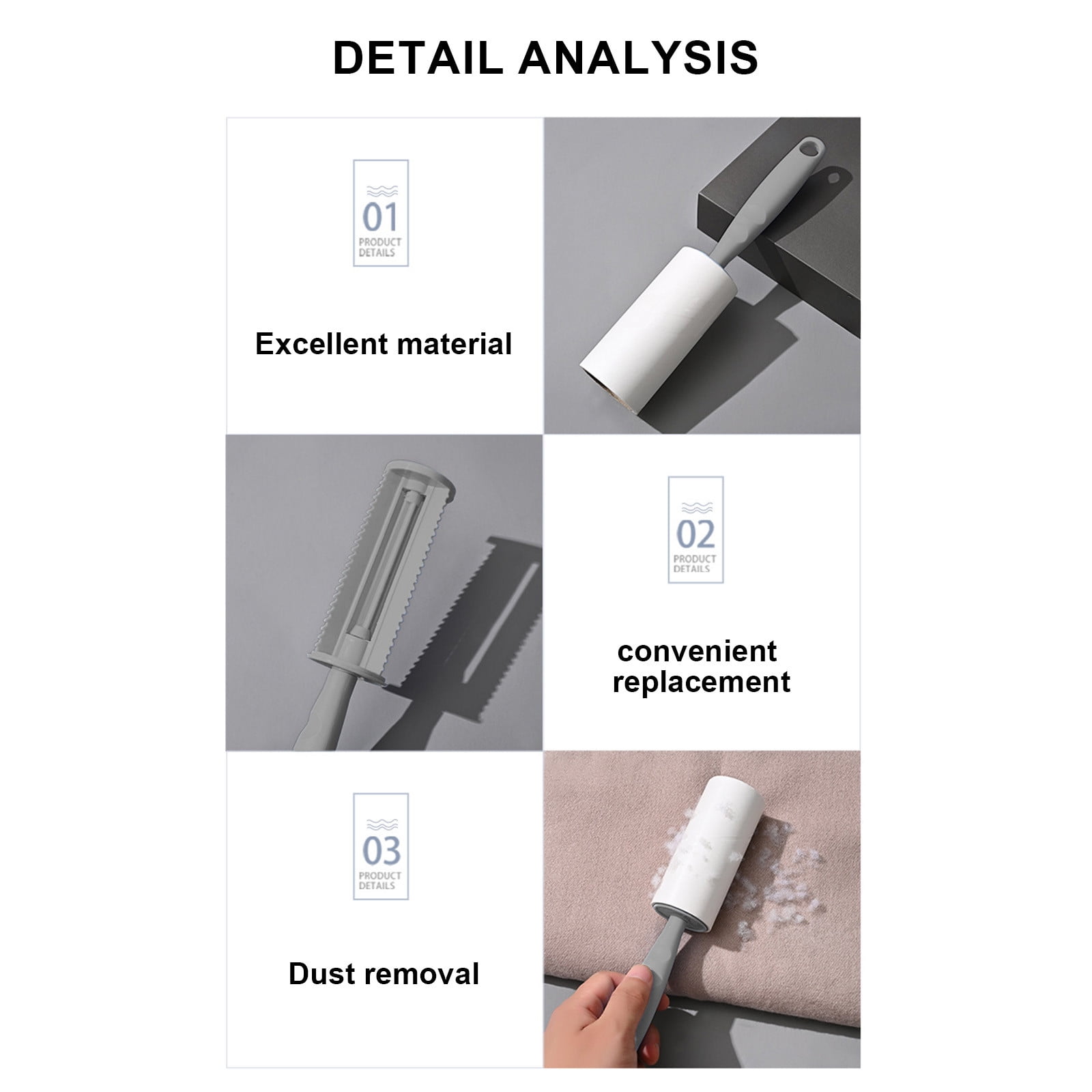 DETAIL ANALYSIS

01
PRODUCT DETAILS

Excellent material

02
PRODUCT DETAILS

convenient replacement

03
PRODUCT DETAILS

Dust removal