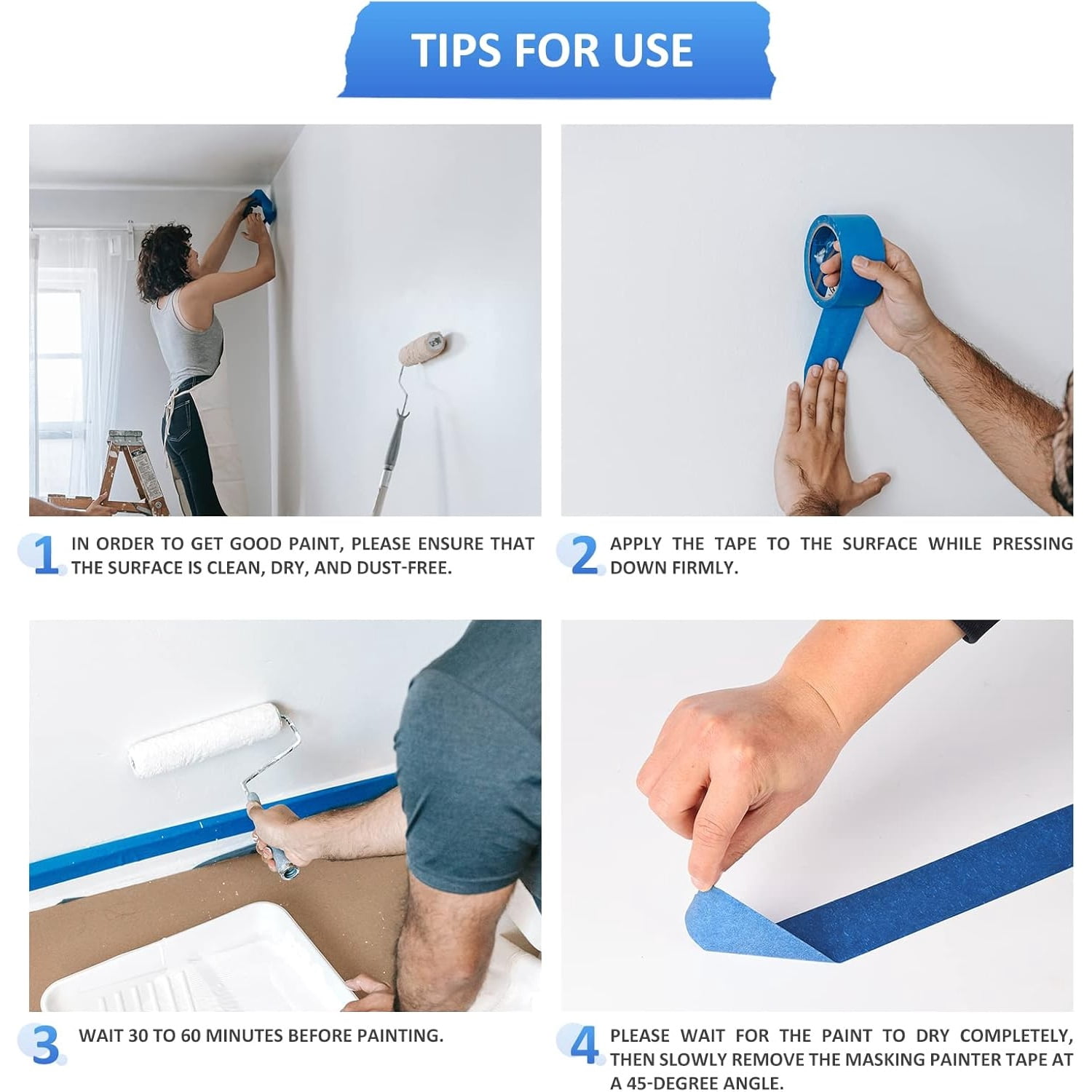 TIPS FOR USE

1 IN ORDER TO GET GOOD PAINT, PLEASE ENSURE THAT THE SURFACE IS CLEAN, DRY, AND DUST-FREE.

2 APPLY THE TAPE TO THE SURFACE WHILE PRESSING DOWN FIRMLY.

3 WAIT 30 TO 60 MINUTES BEFORE PAINTING.

4 PLEASE WAIT FOR THE PAINT TO DRY COMPLETELY, THEN SLOWLY REMOVE THE MASKING PAINTER TAPE AT A 45-DEGREE ANGLE.