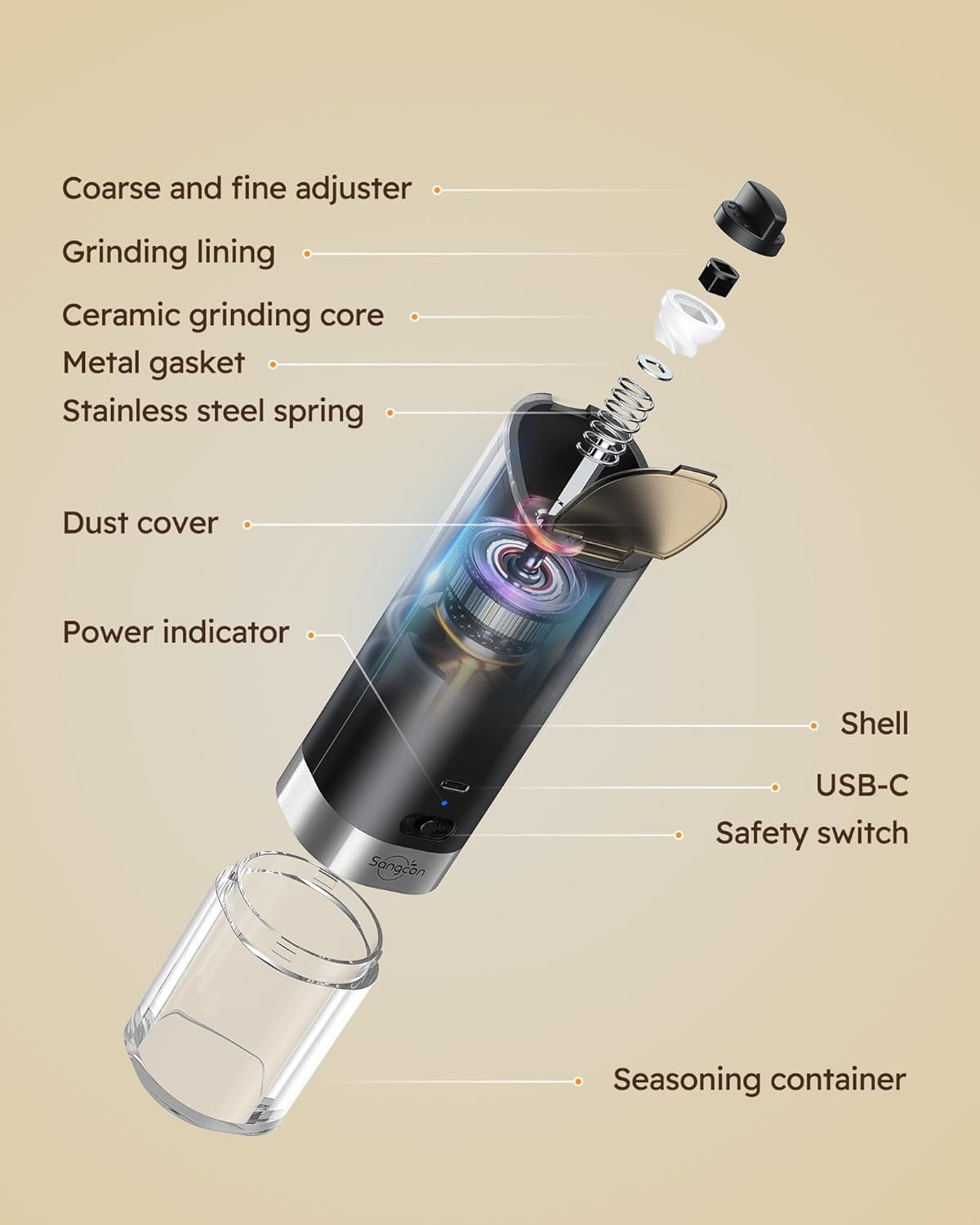 Coarse and fine adjuster

Grinding lining

Ceramic grinding core

Metal gasket

Stainless steel spring

Dust cover

Power indicator

Shell

USB-C

Safety switch

Sangcon

Seasoning container