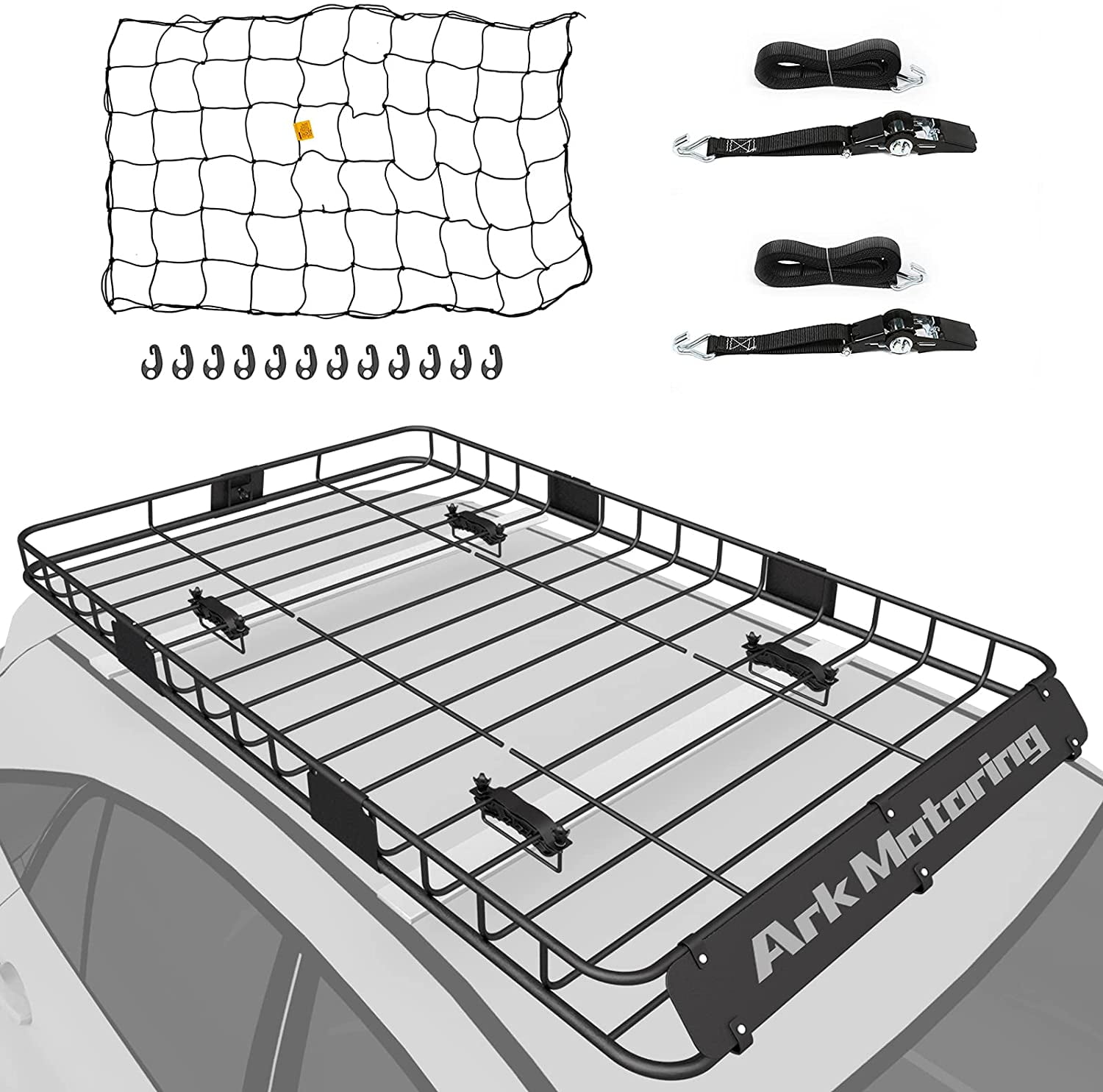 Ark Motoring