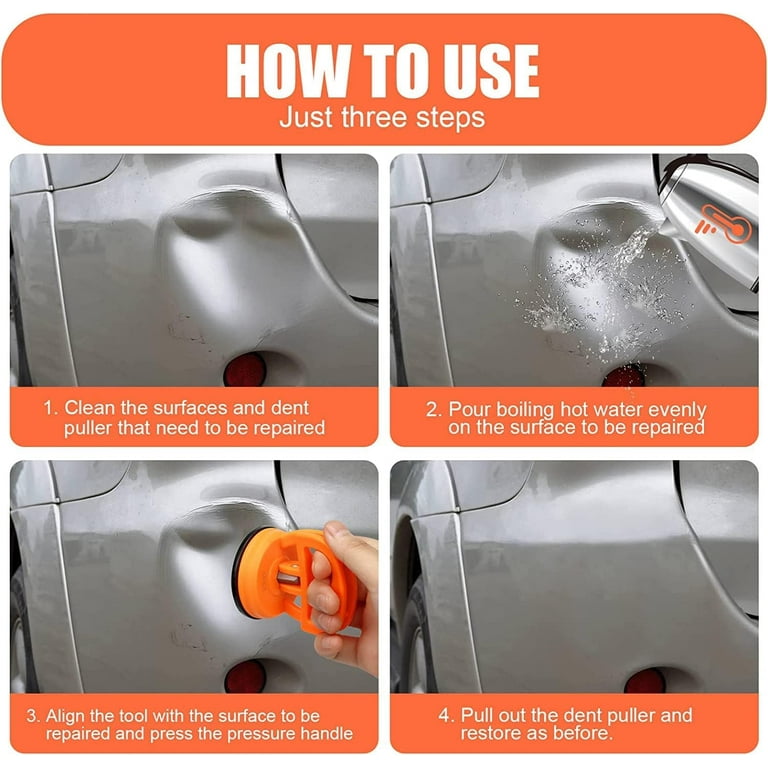 HOW TO USE
Just three steps

1. Clean the surfaces and dent puller that need to be repaired

2. Pour boiling hot water evenly on the surface to be repaired

3. Align the tool with the surface to be repaired and press the pressure handle

4. Pull out the dent puller and restore as before.