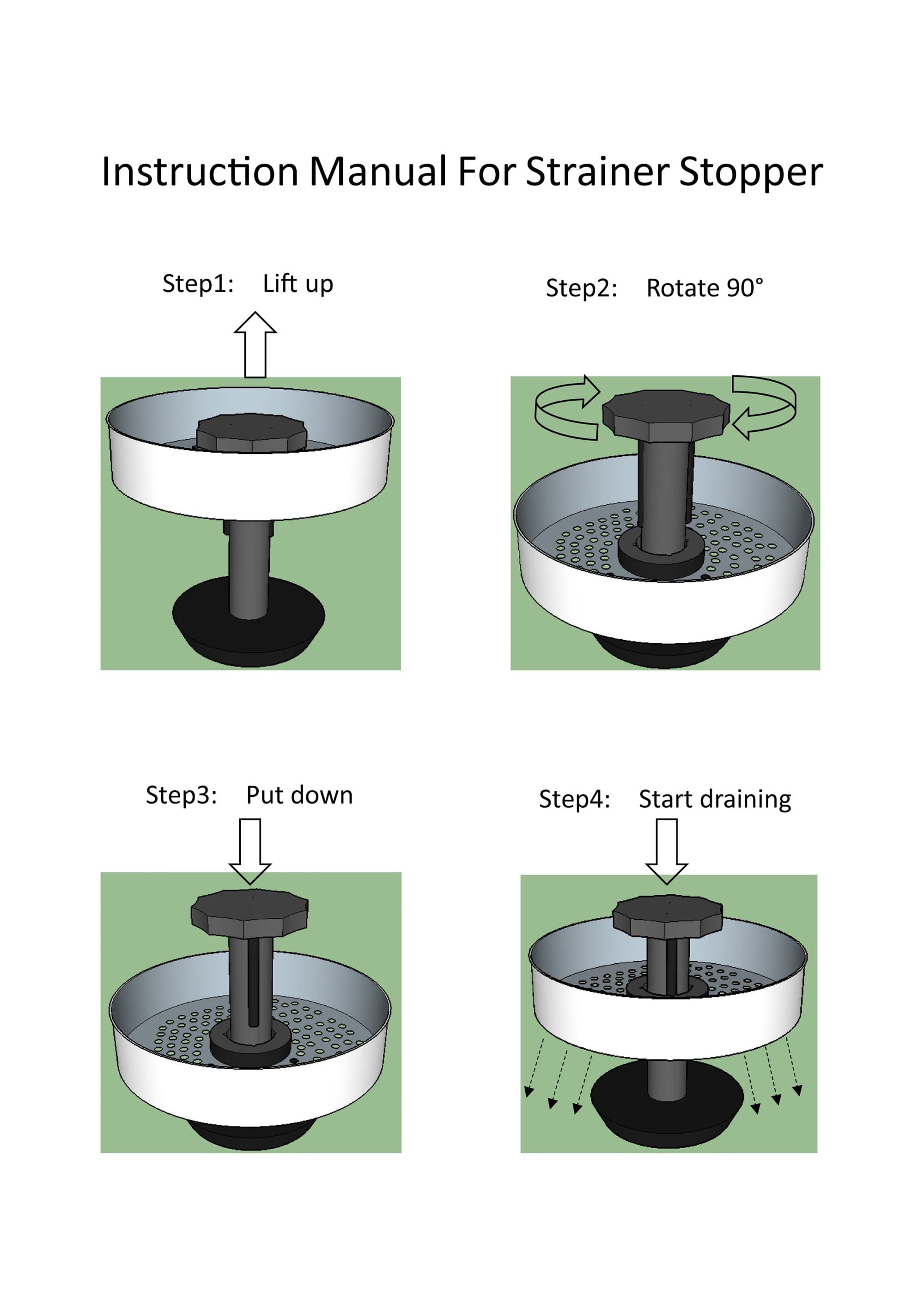 Instruction Manual For Strainer Stopper

Step1: Lift up

Step2: Rotate 90°

Step3: Put down

Step4: Start draining