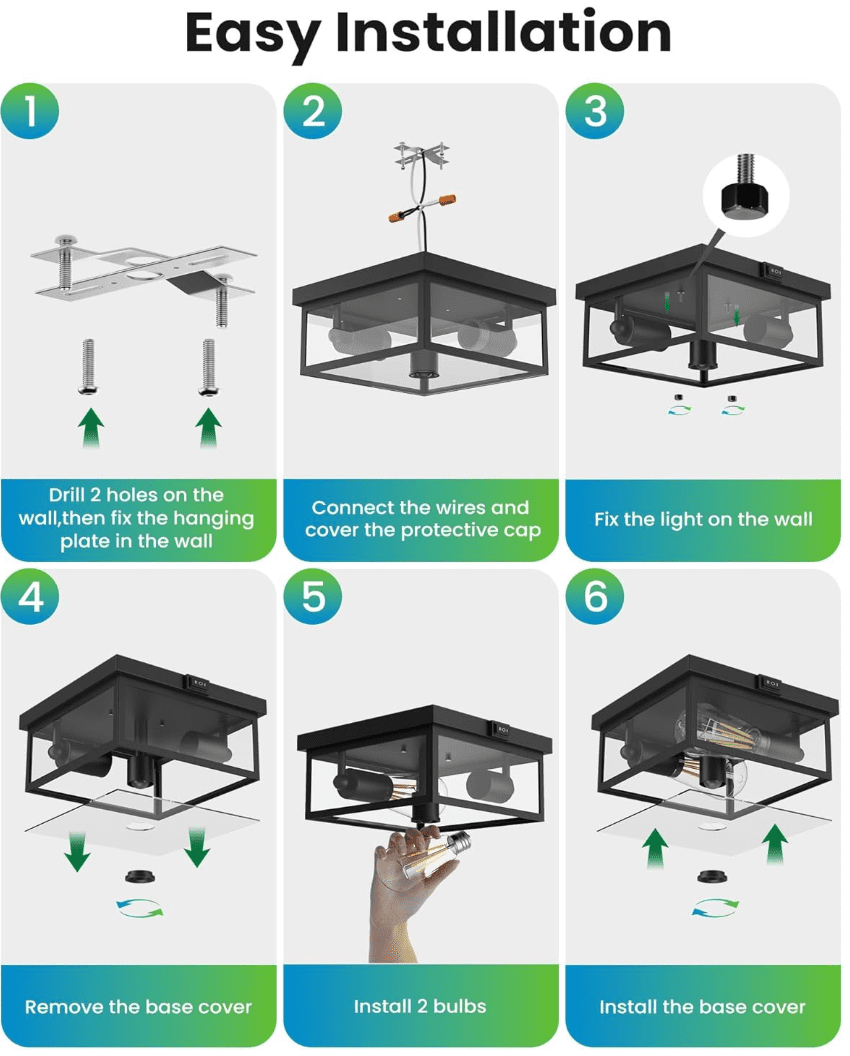 Easy Installation

1

Drill 2 holes on the wall,then fix the hanging plate in the wall

2

Connect the wires and cover the protective cap

3

Fix the light on the wall

4

Remove the base cover

5

Install 2 bulbs

6

Install the base cover