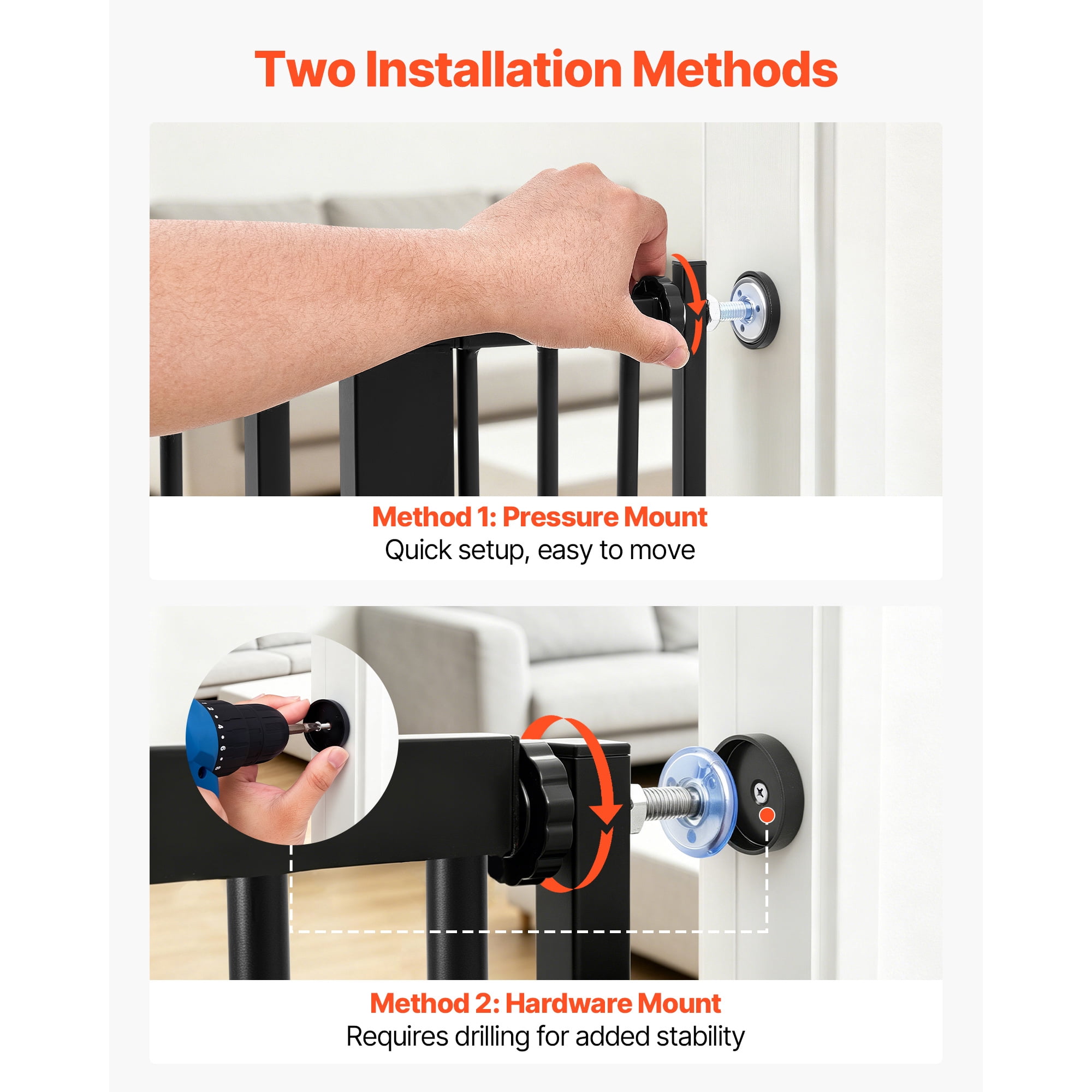 Two Installation Methods

Method 1: Pressure Mount
Quick setup, easy to move

Method 2: Hardware Mount
Requires drilling for added stability