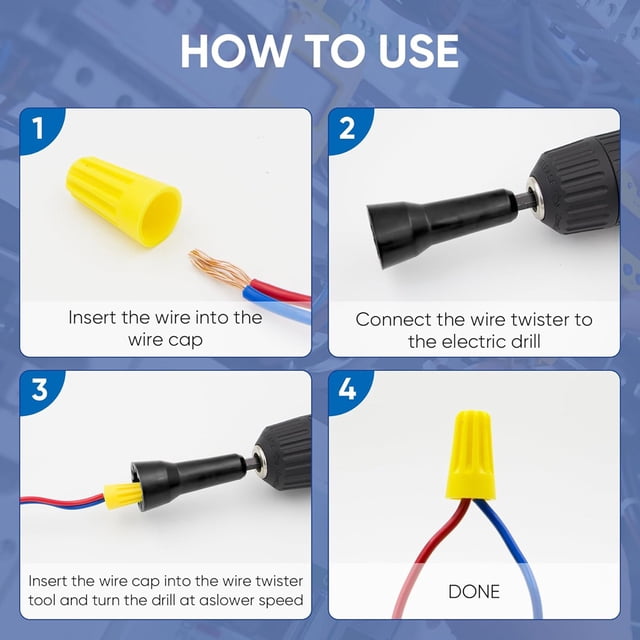 HOW TO USE

1

Insert the wire into the wire cap

2

Connect the wire twister to the electric drill

3

Insert the wire cap into the wire twister tool and turn the drill at aslower speed

4

DONE