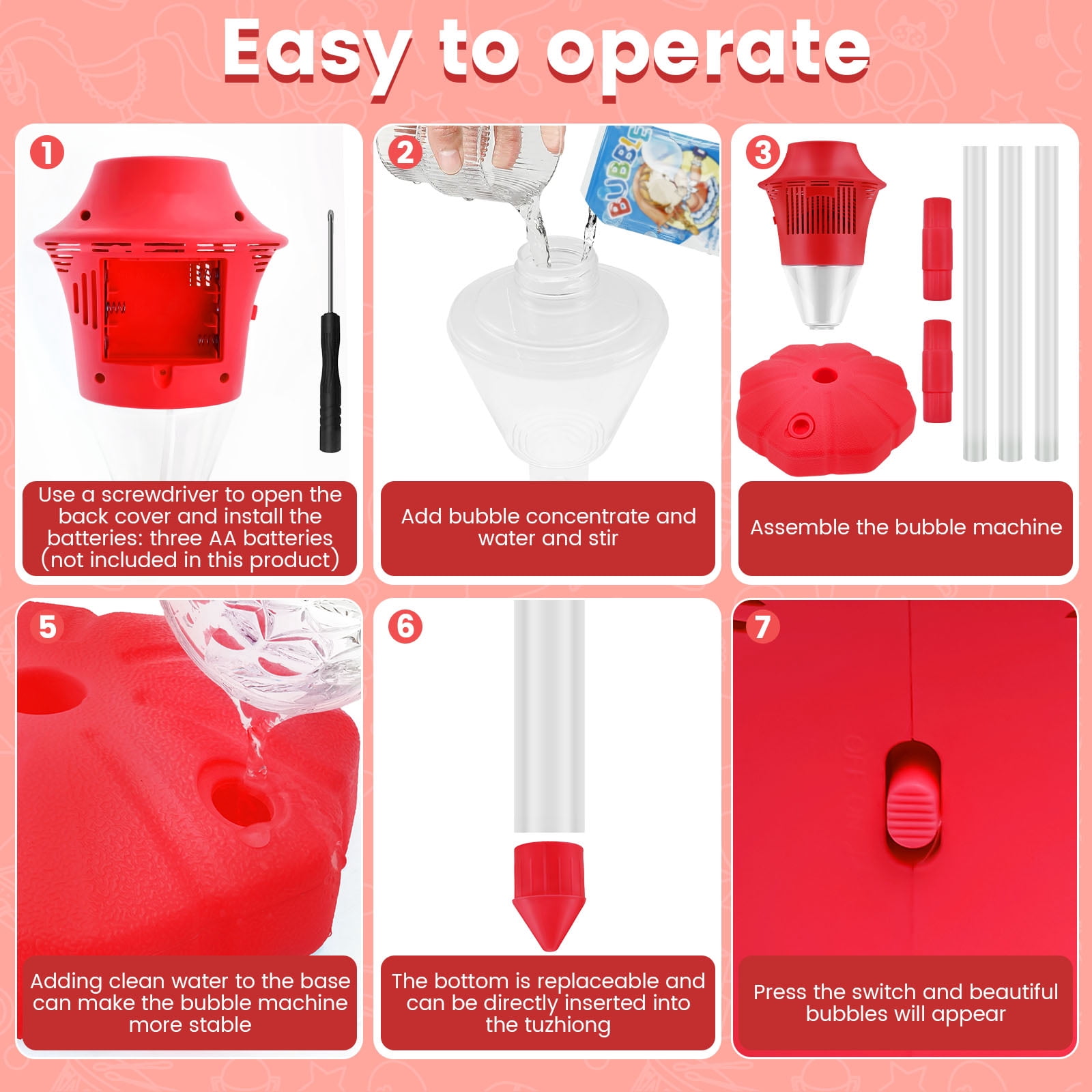 Easy to operate

1

Use a screwdriver to open the back cover and install the batteries: three AA batteries (not included in this product)

2

BUBBLE

Add bubble concentrate and water and stir

3

Assemble the bubble machine

5

Adding clean water to the base can make the bubble machine more stable

6

The bottom is replaceable and can be directly inserted into the tuzhiong

7

Press the switch and beautiful bubbles will appear