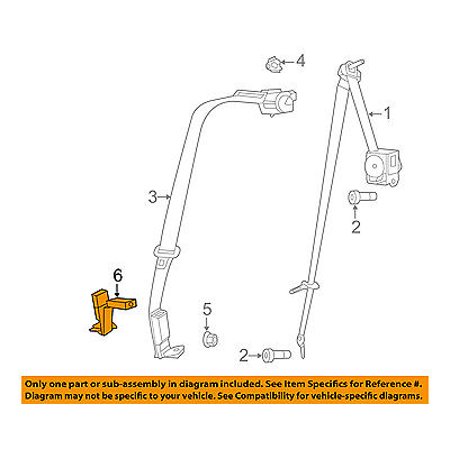 4

1

3

2

6

5

2

Only one part or sub-assembly in diagram included. See Item Specifics for Reference #. Diagram may not be specific to your vehicle. See Compatibility for vehicle-specific diagrams.